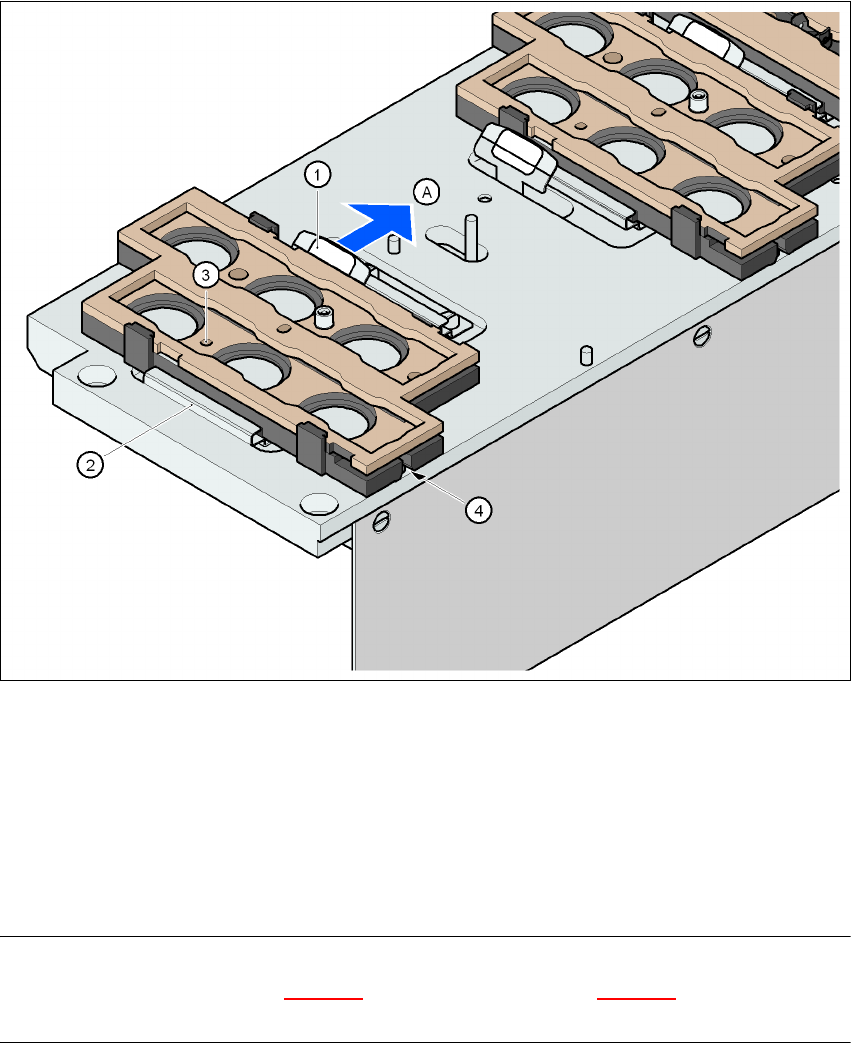 1
A
3
2
4