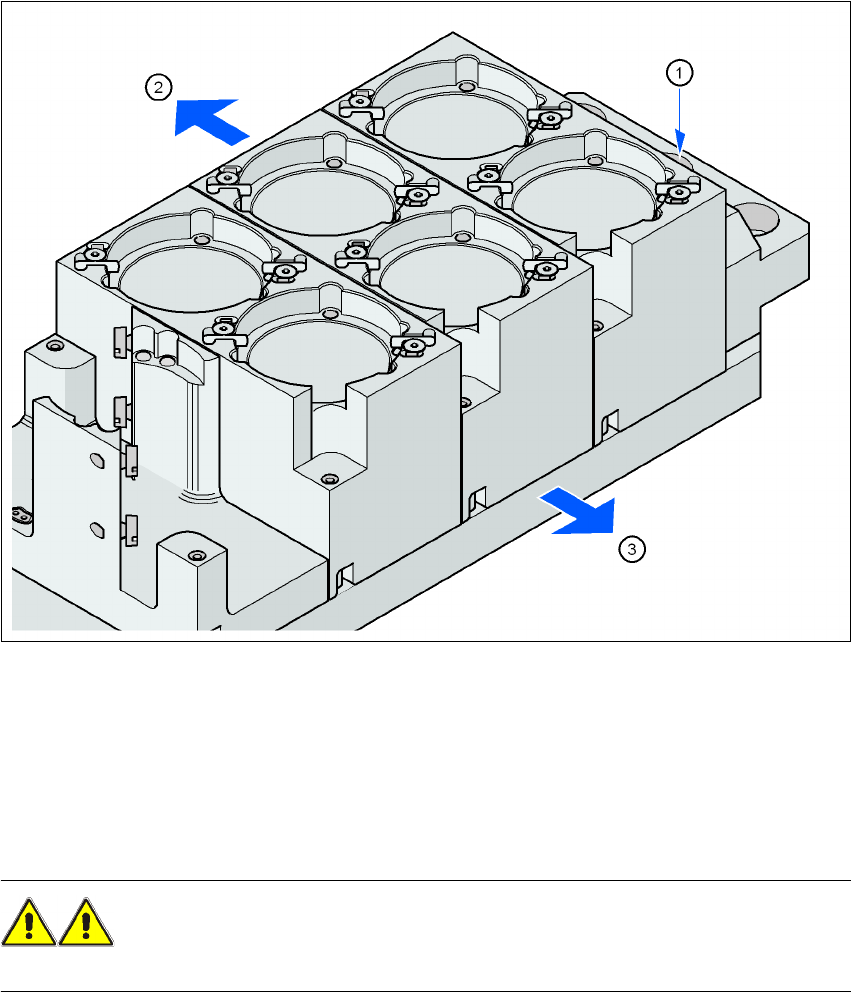 2

1

3