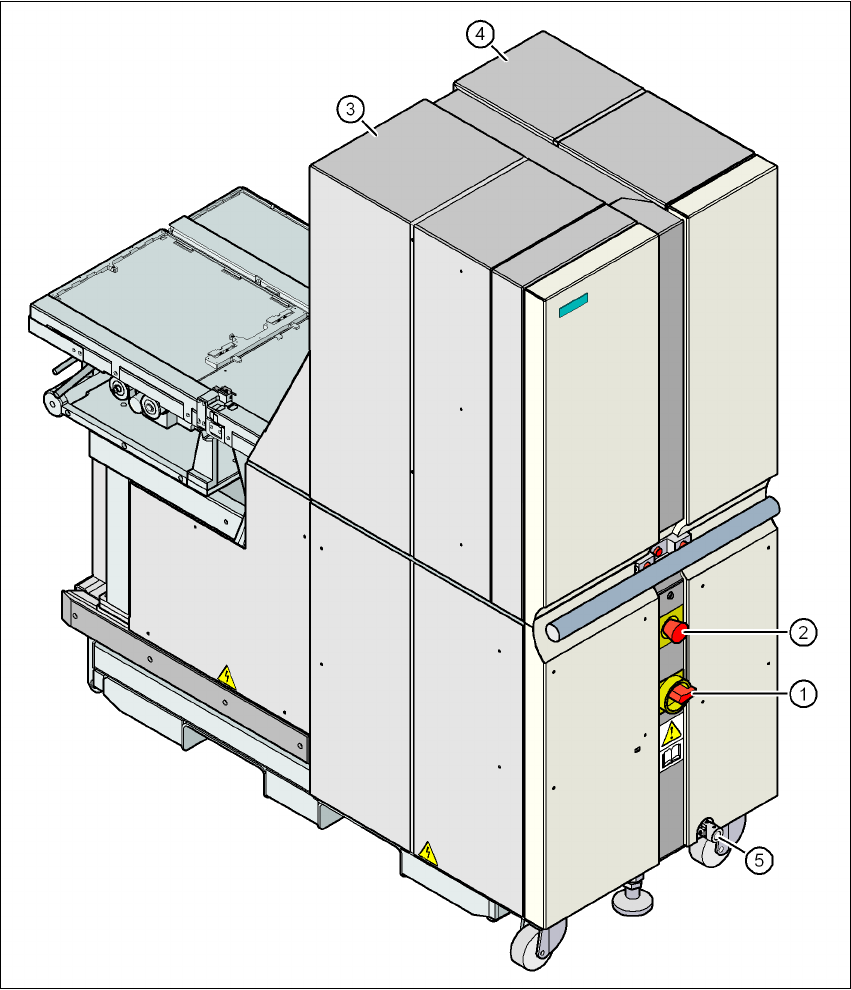 4
3
2
1
5