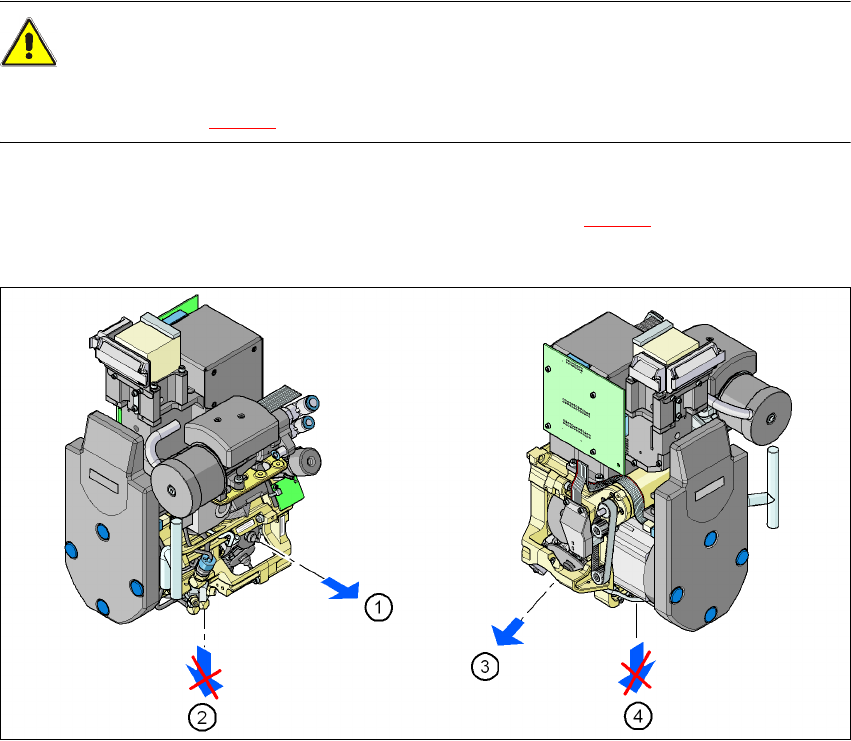 1

2

3

4