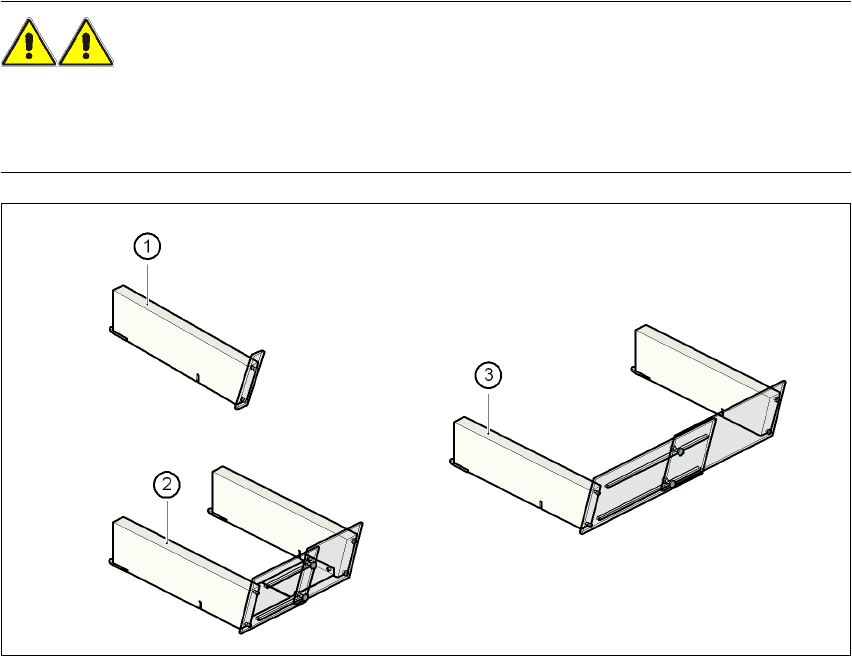 1

2

3