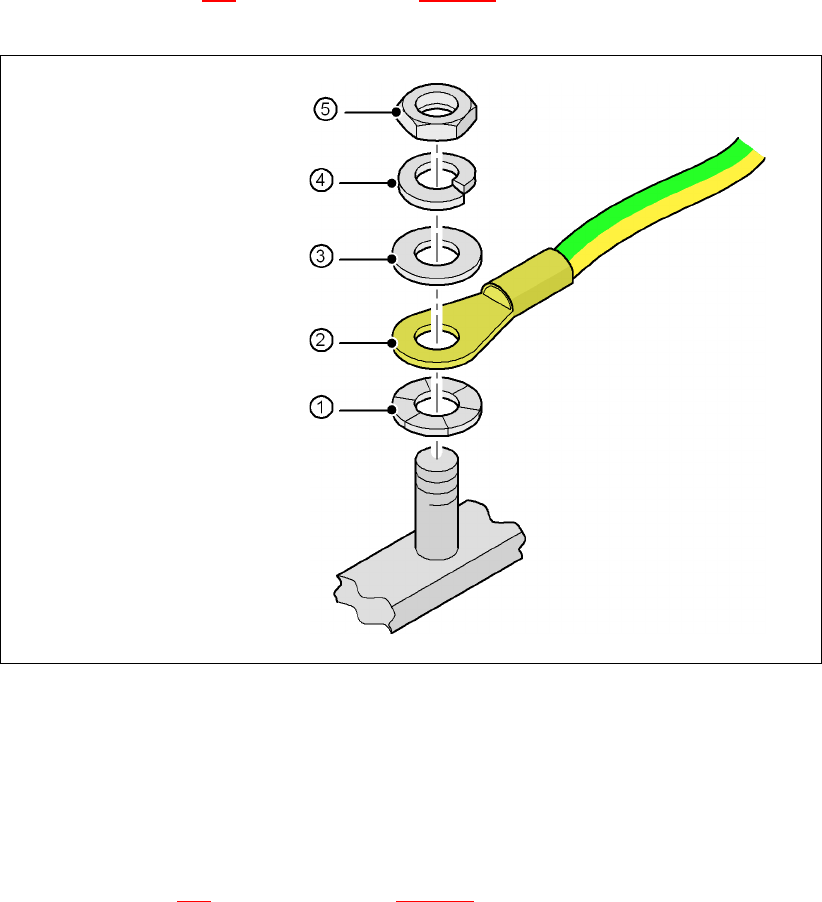 5
4
3
2
1