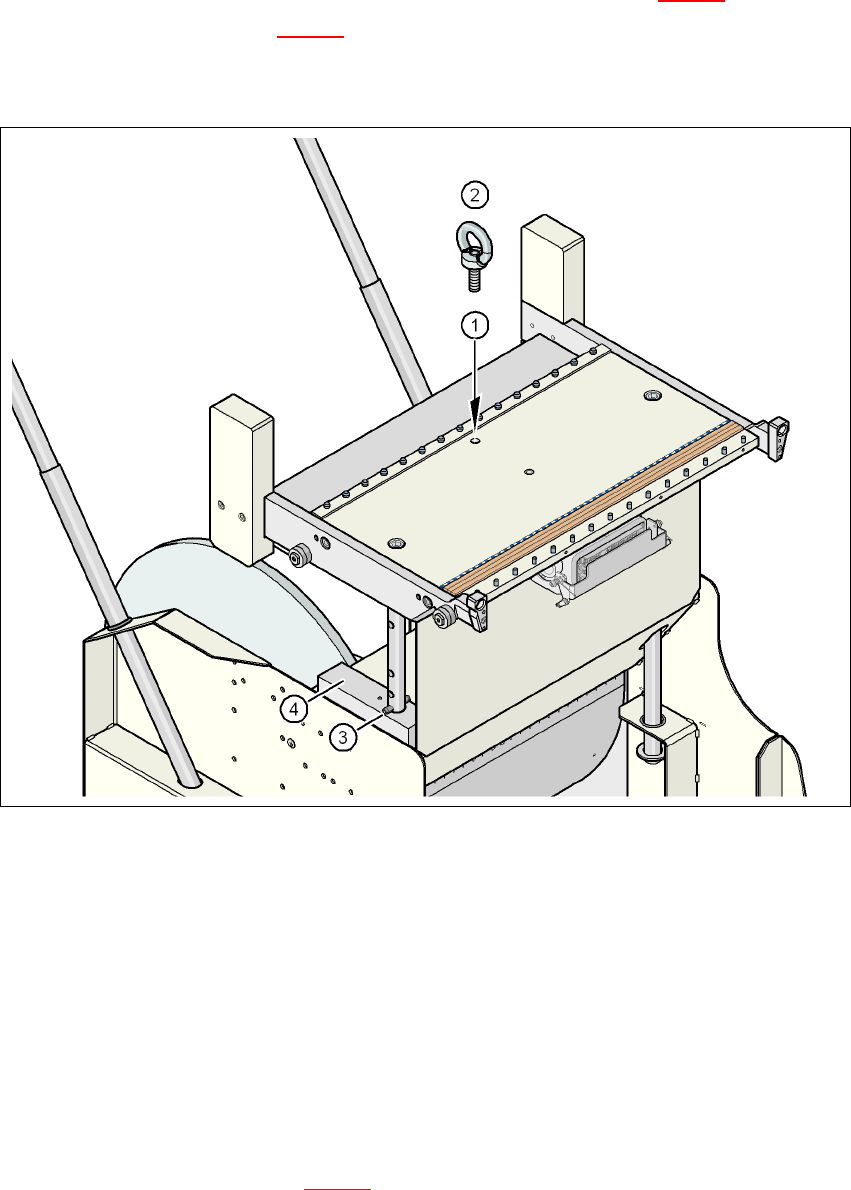 2

1

4

3