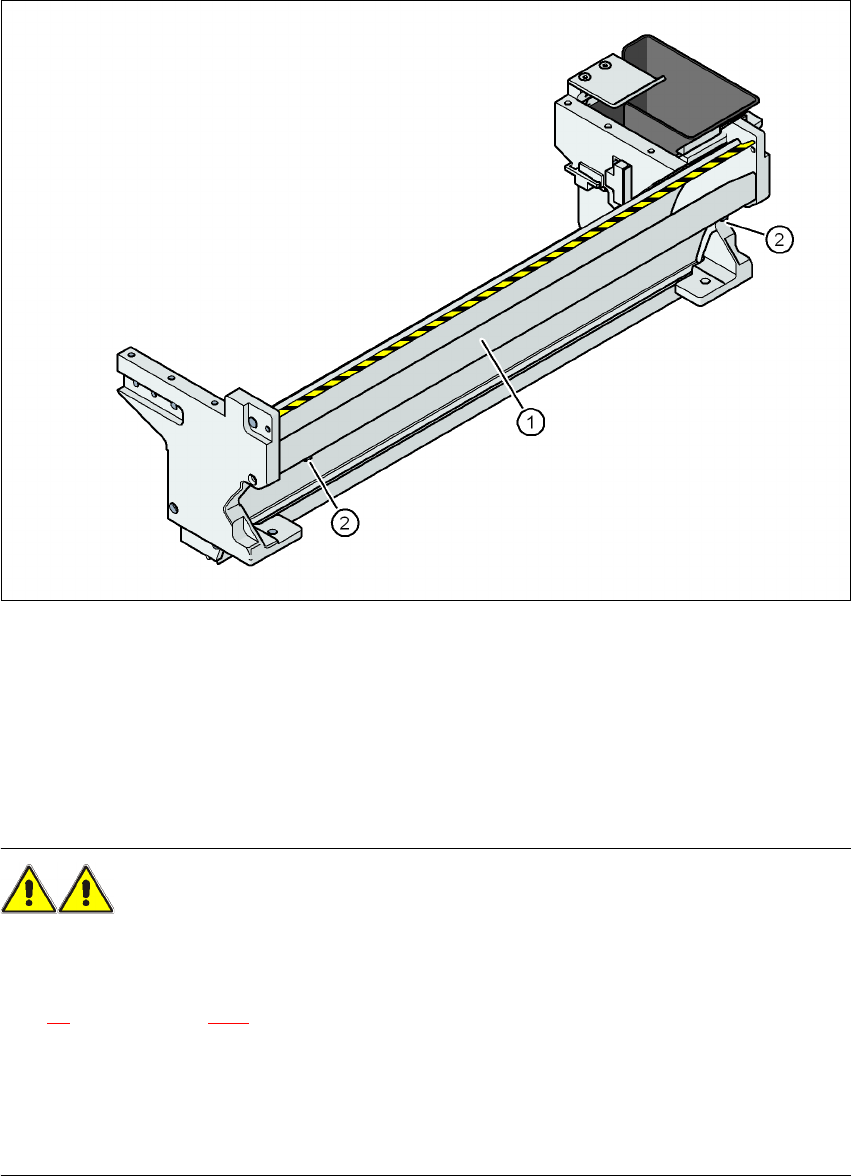 2

1

2