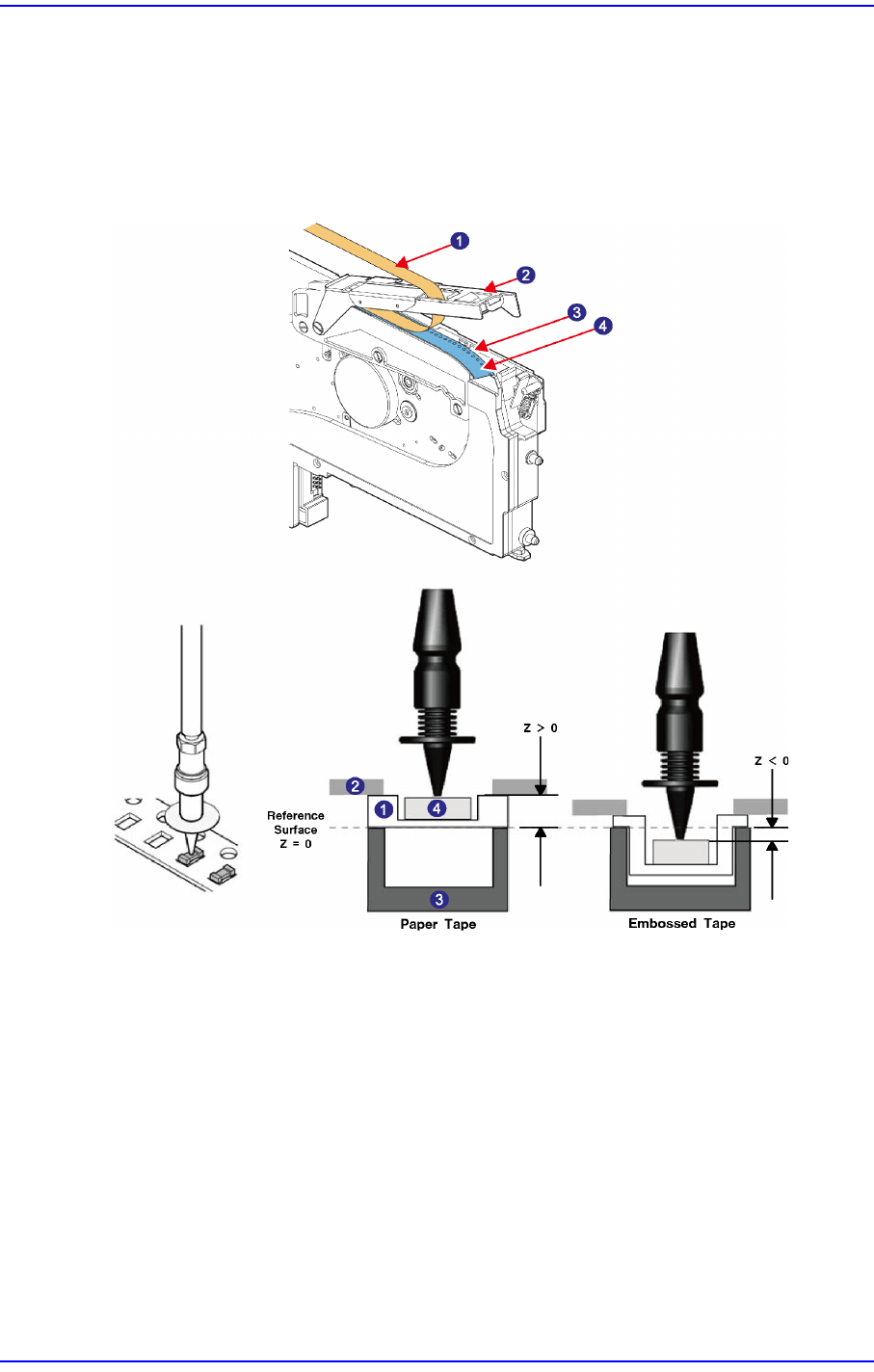 1
2
3
4

Z > 0
2
1
4
Reference Surface Z = 0
3
Paper Tape

Z < 0
Embossed Tape