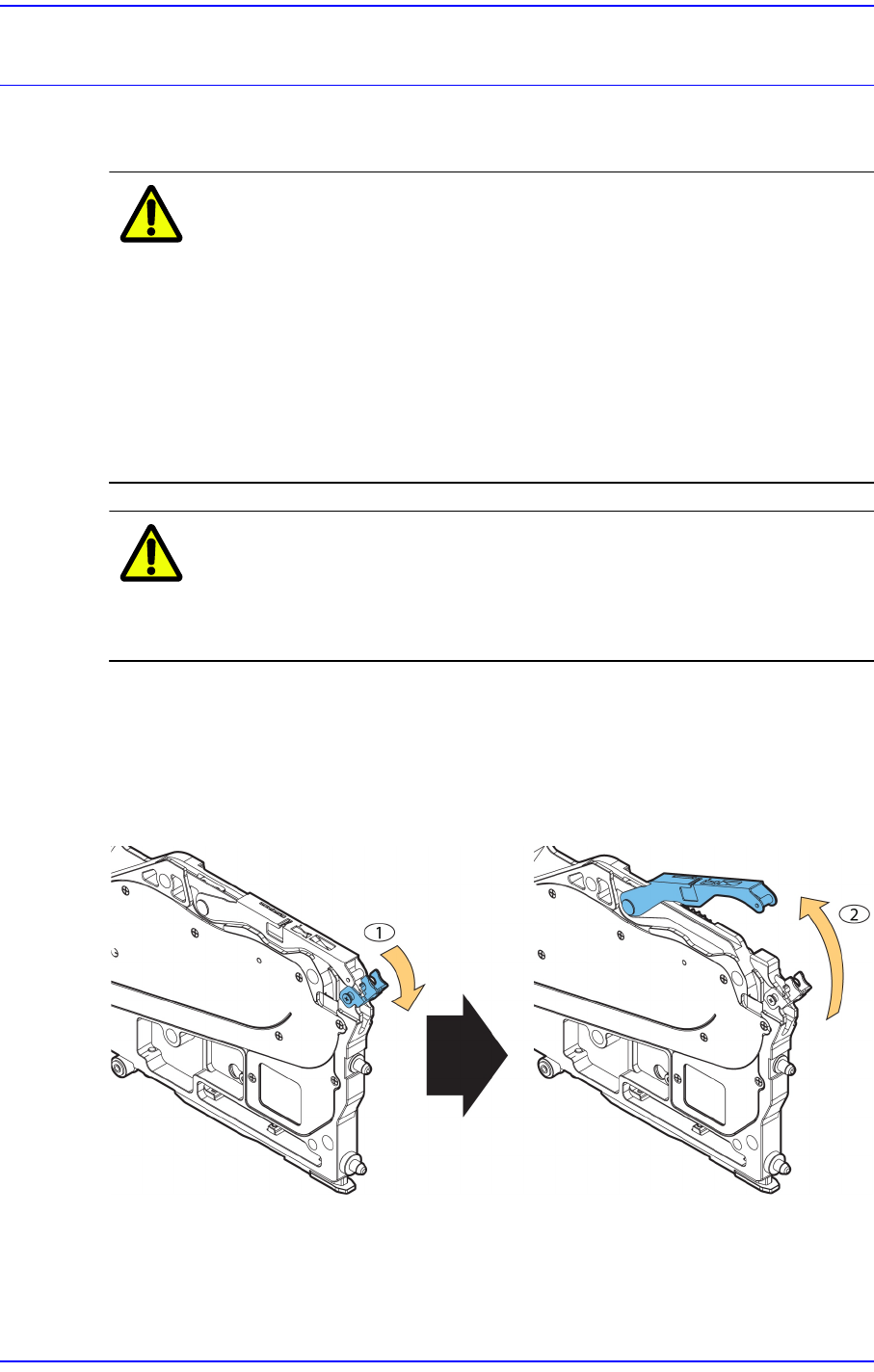 ①

②