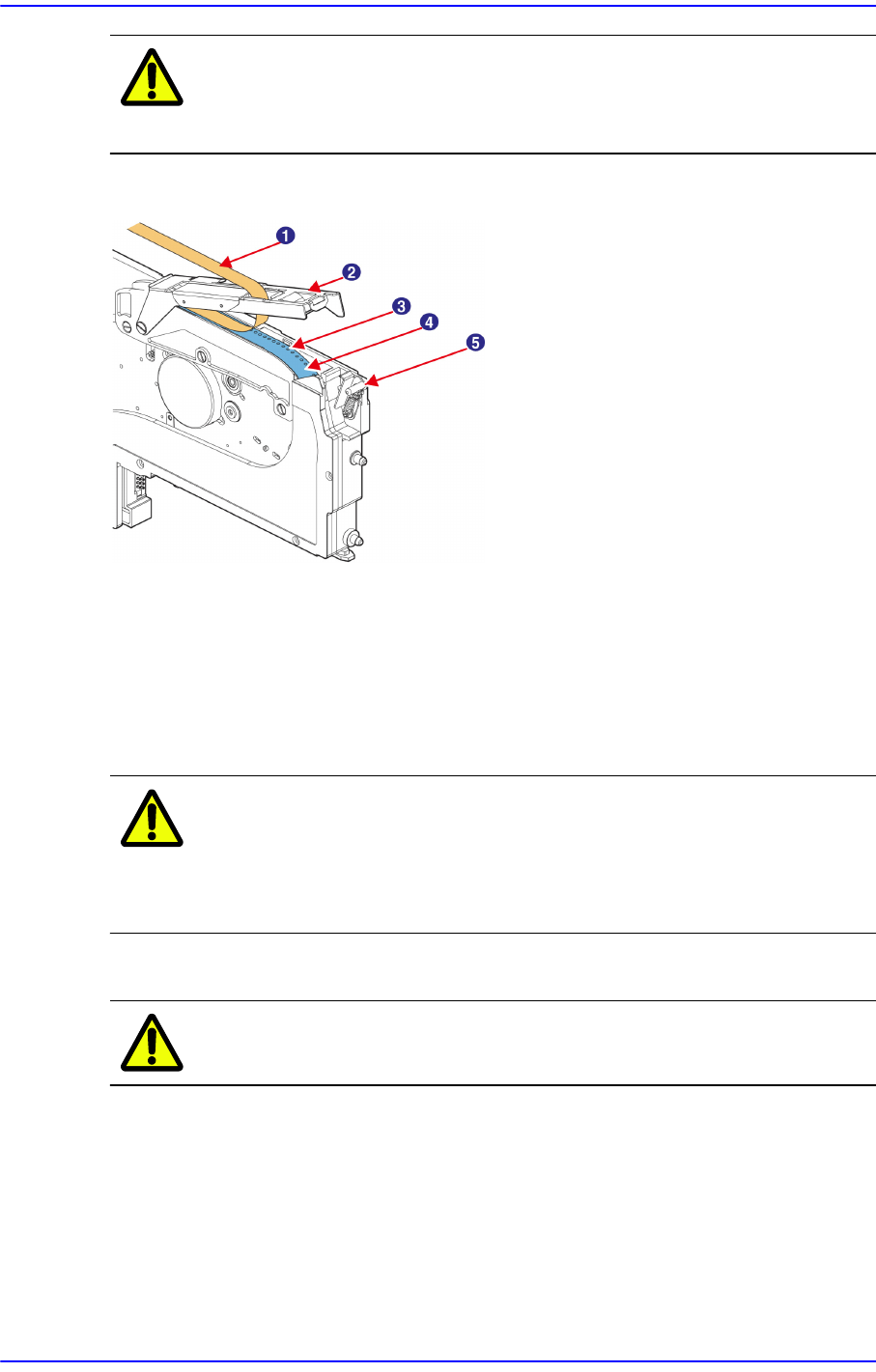 1

2

3

4

5