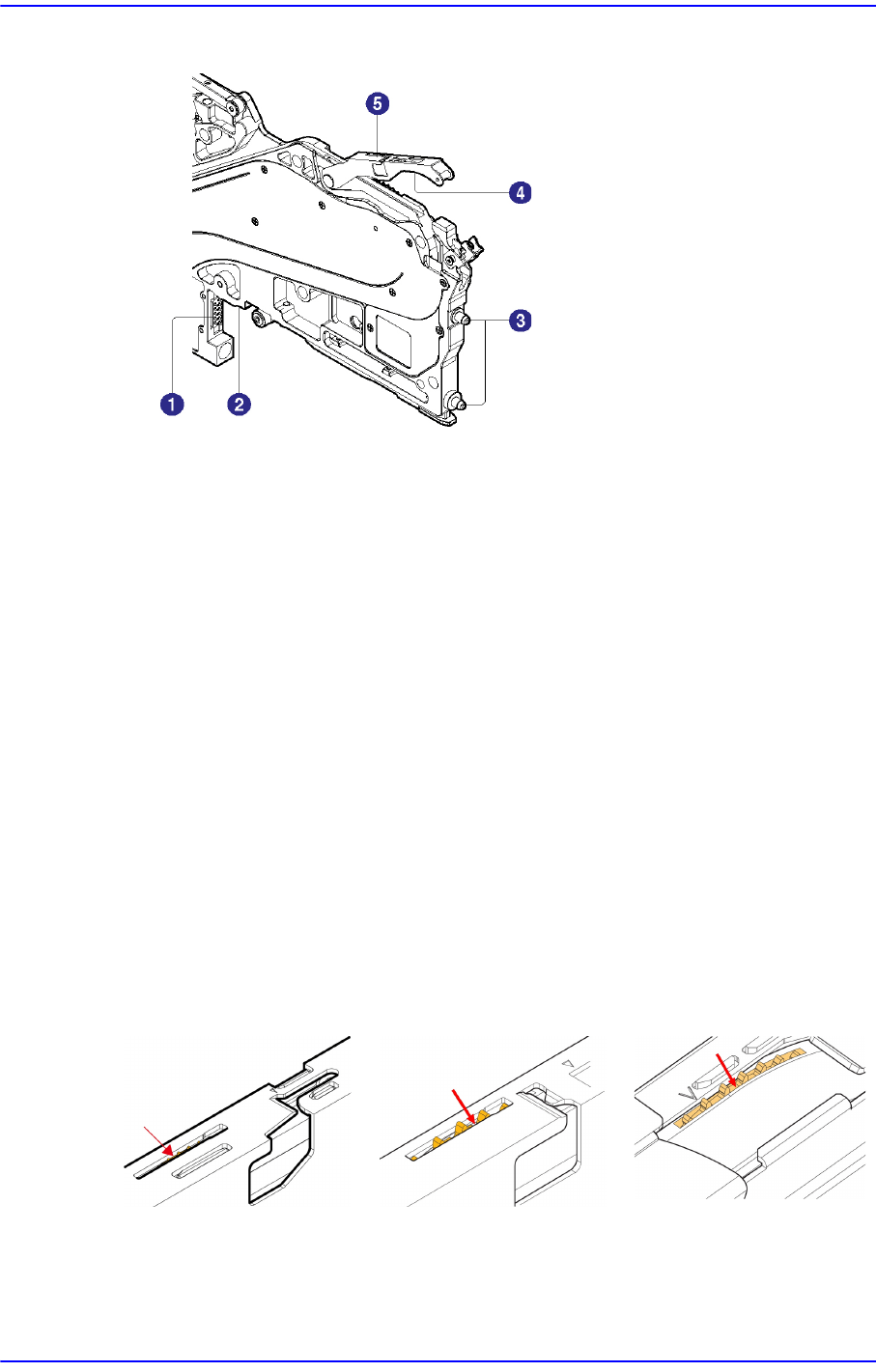 5
4
3
1
2