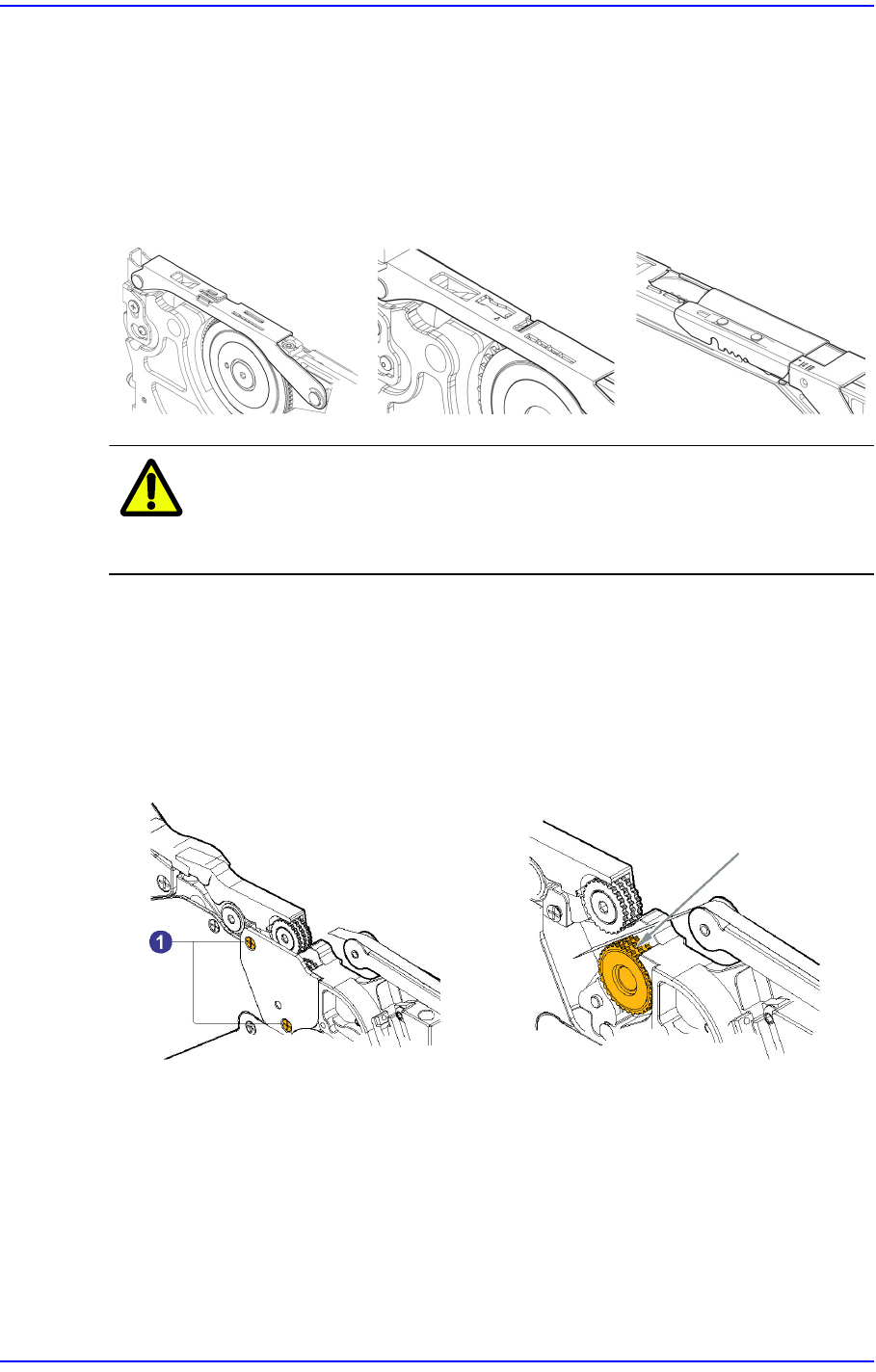 1