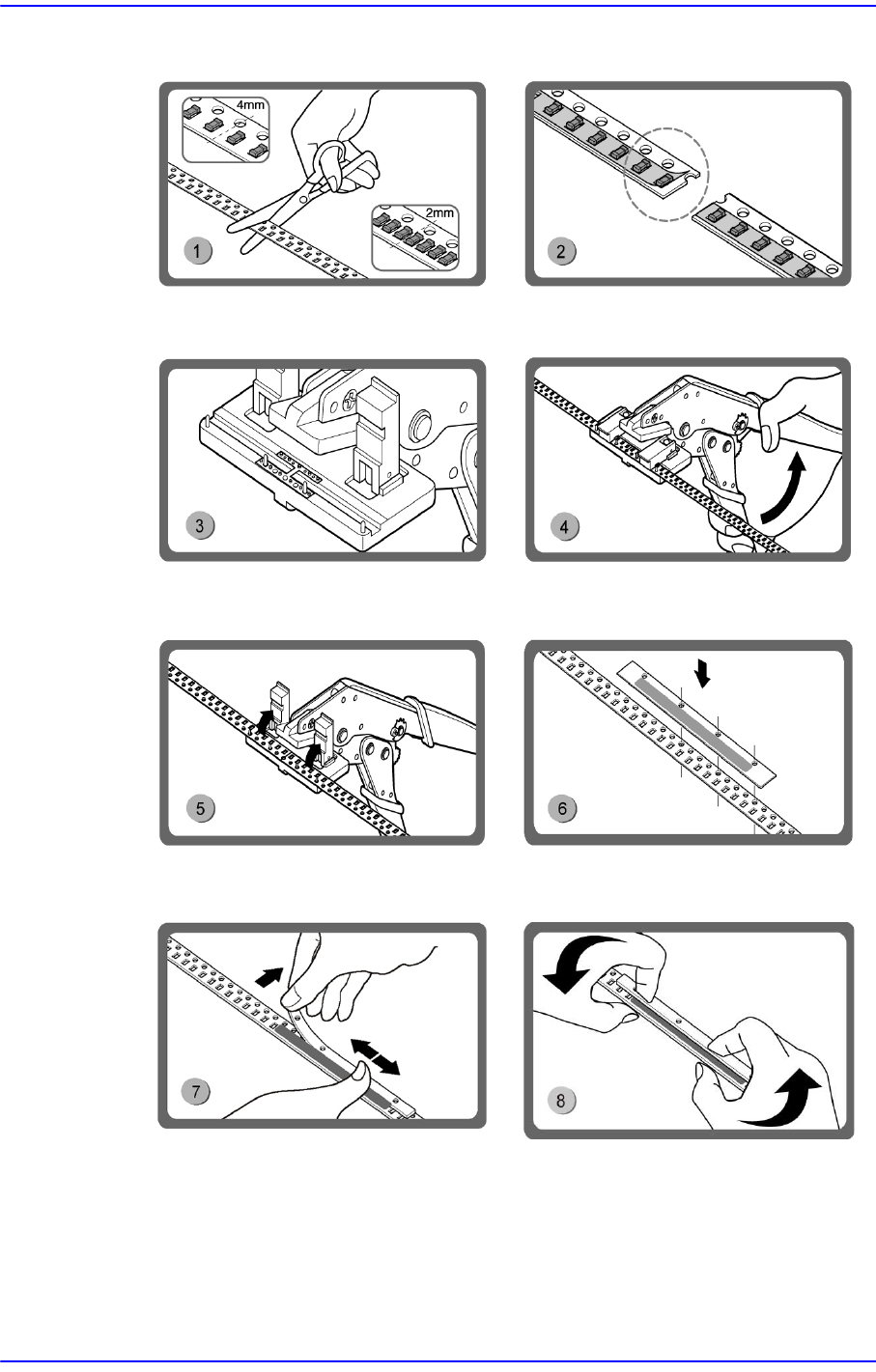 4mm

2mm

1

2

3

4

5

6

7

8