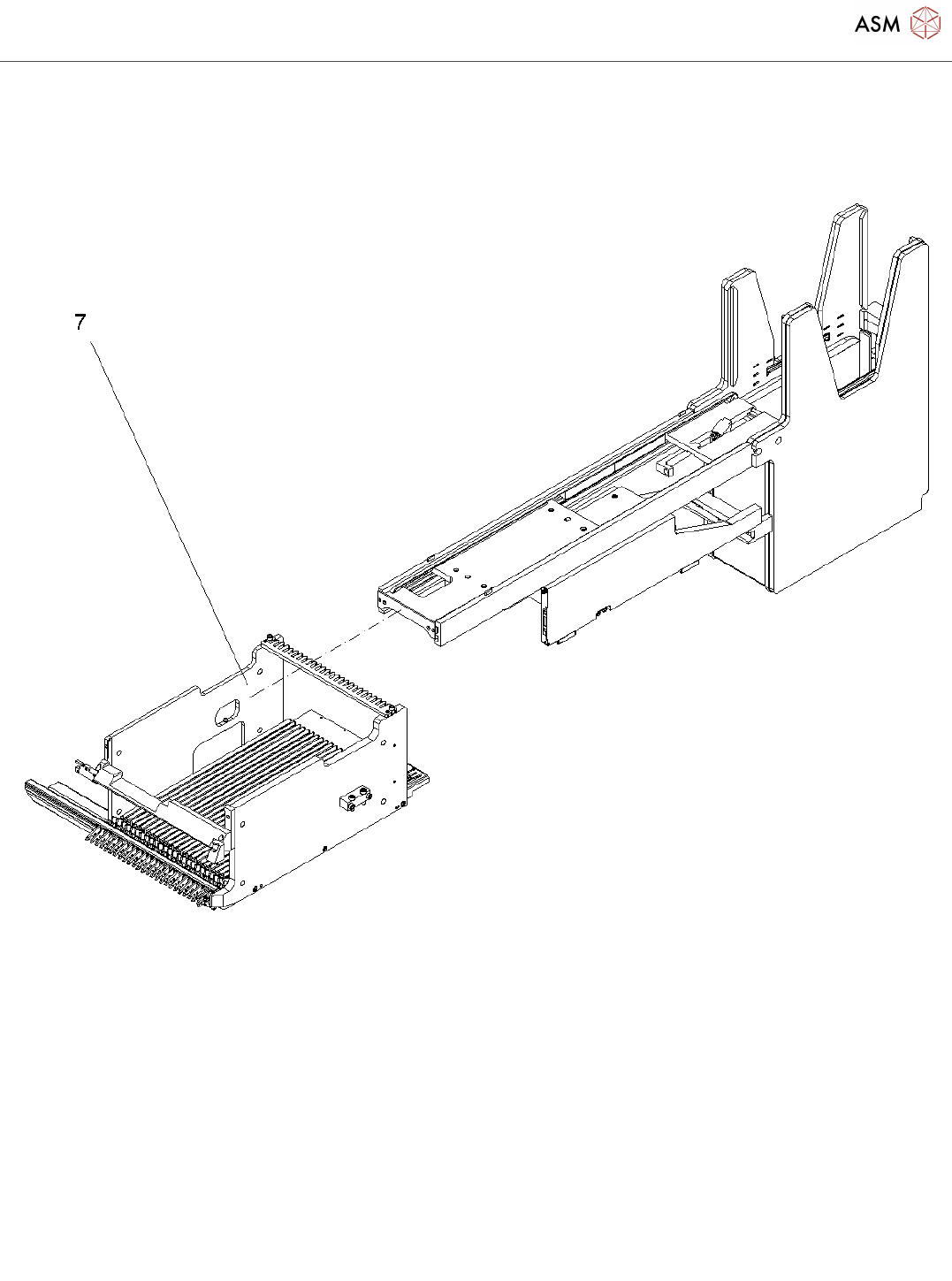 ASM

7