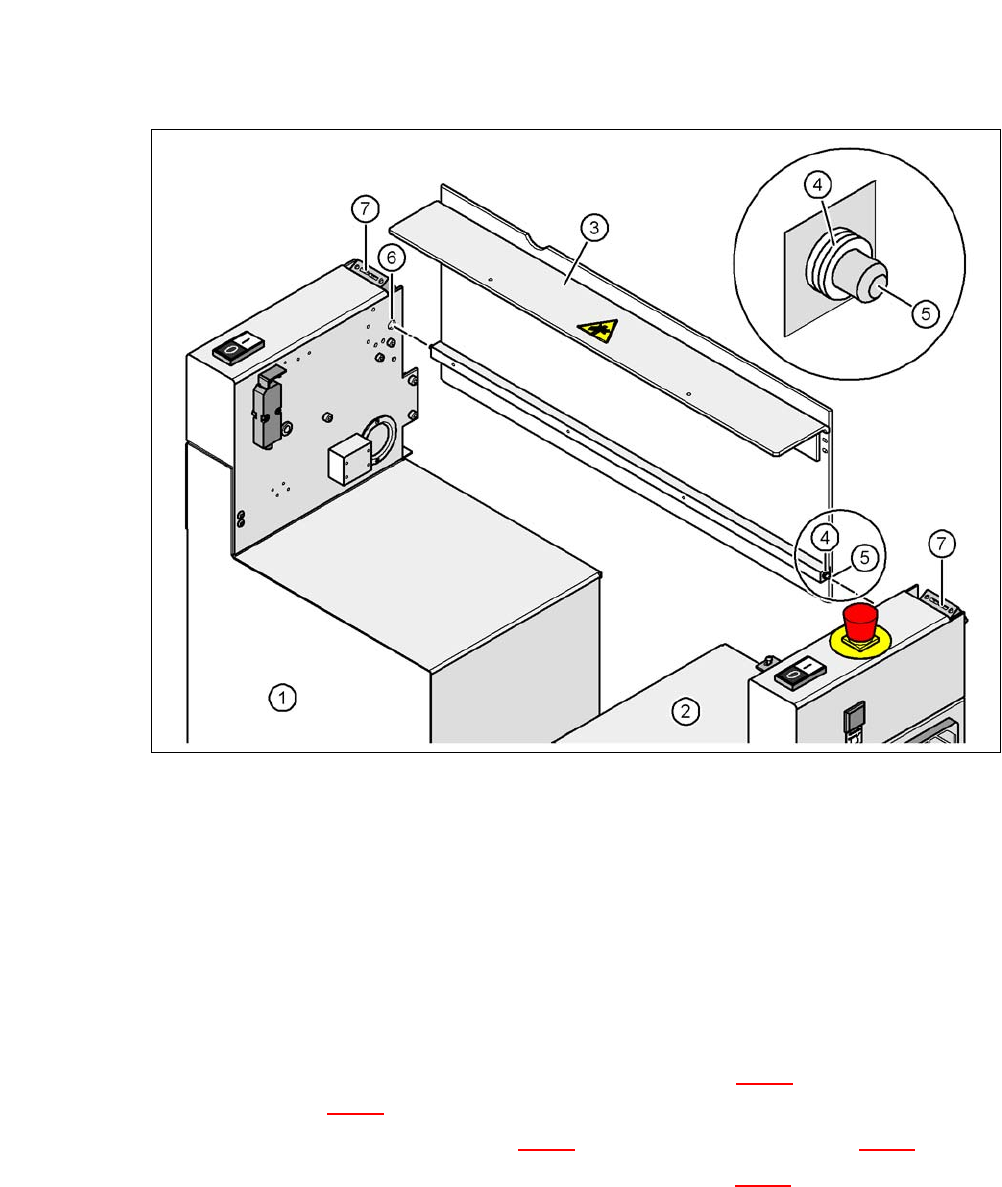 7
6
3
4
5
4
5
7
1
2