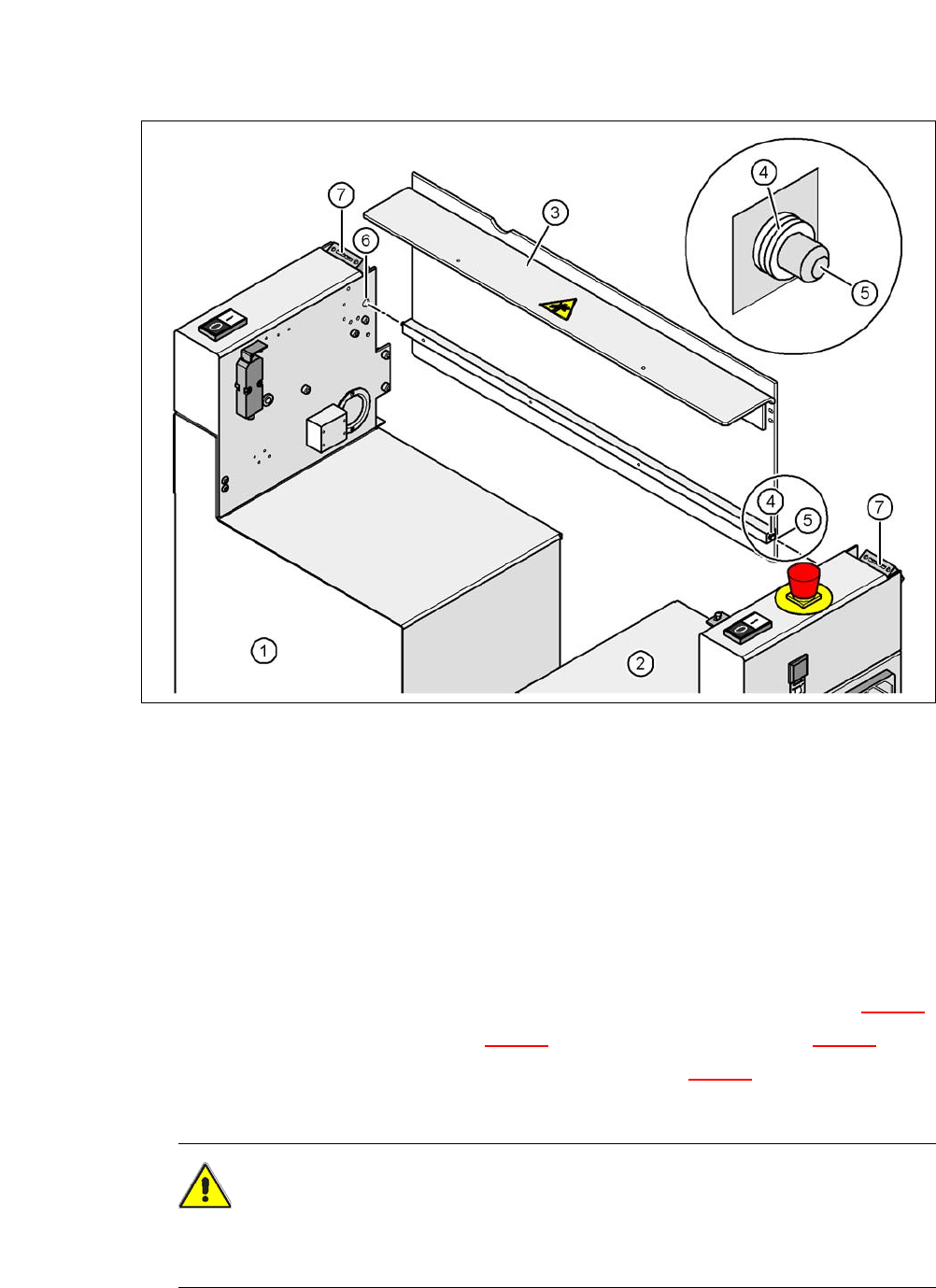 7
6
3
4
5
4
5
7
1
2