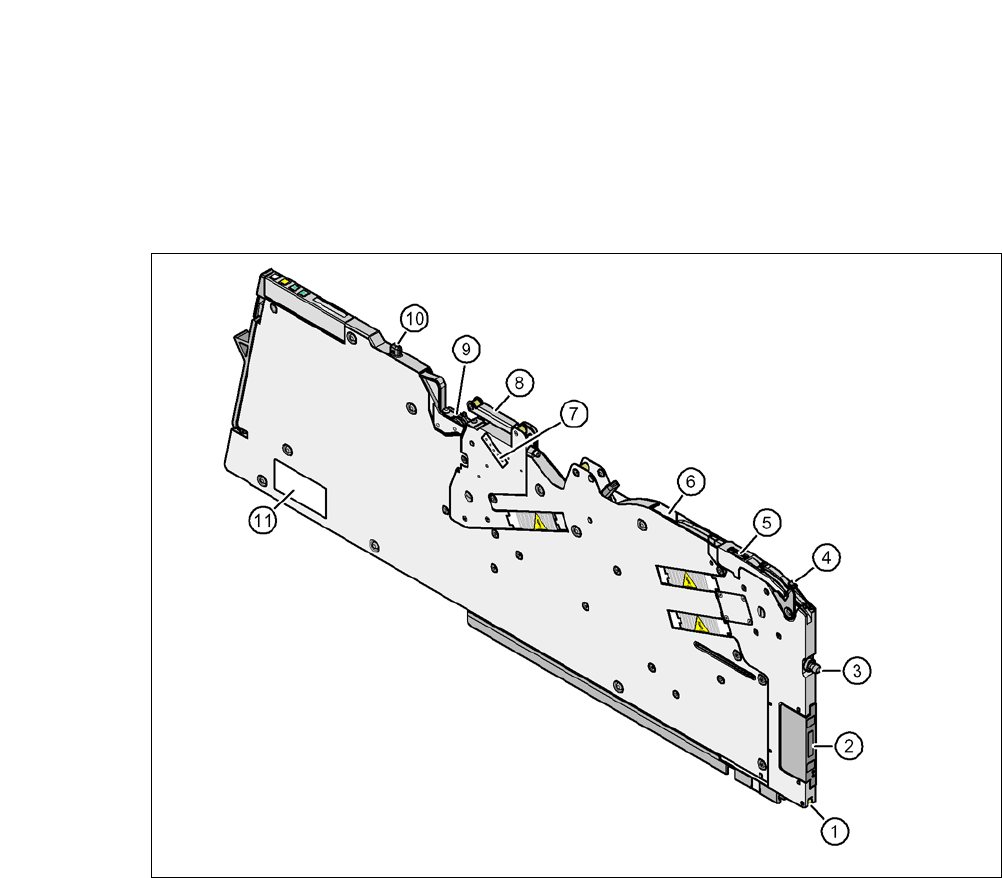 10
9
8
7
6
5
4
3
2
1
11