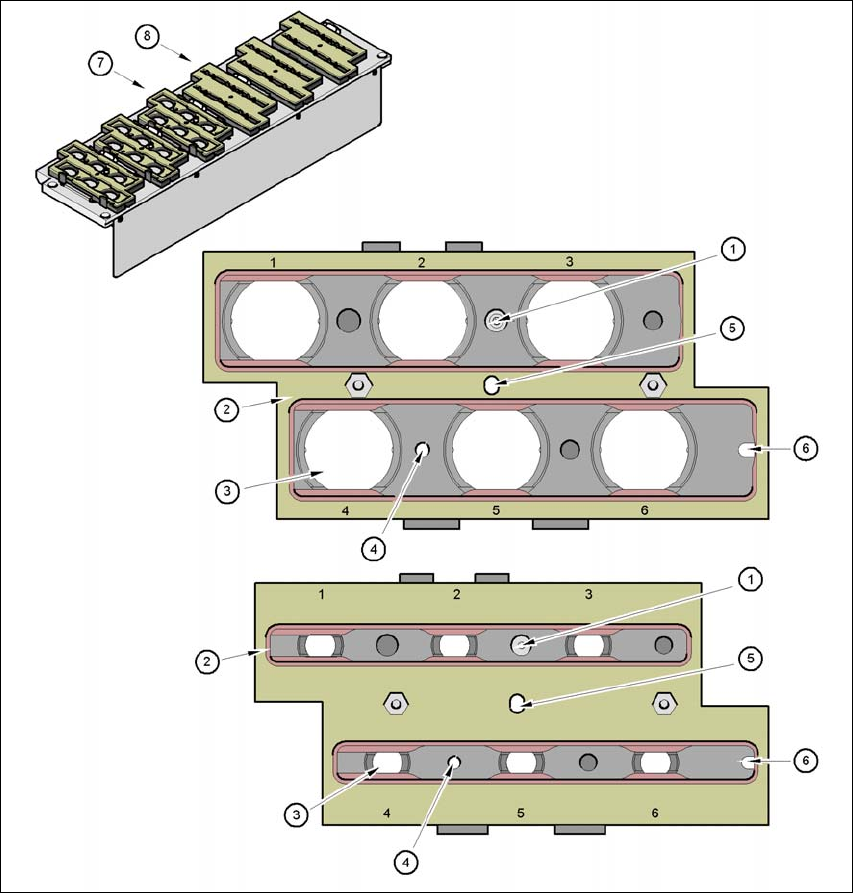 8
7
1
2
3
1
5
2
6
3
4
5
6
4
1
2
3
1
2
5
6
3
4
5
6
4