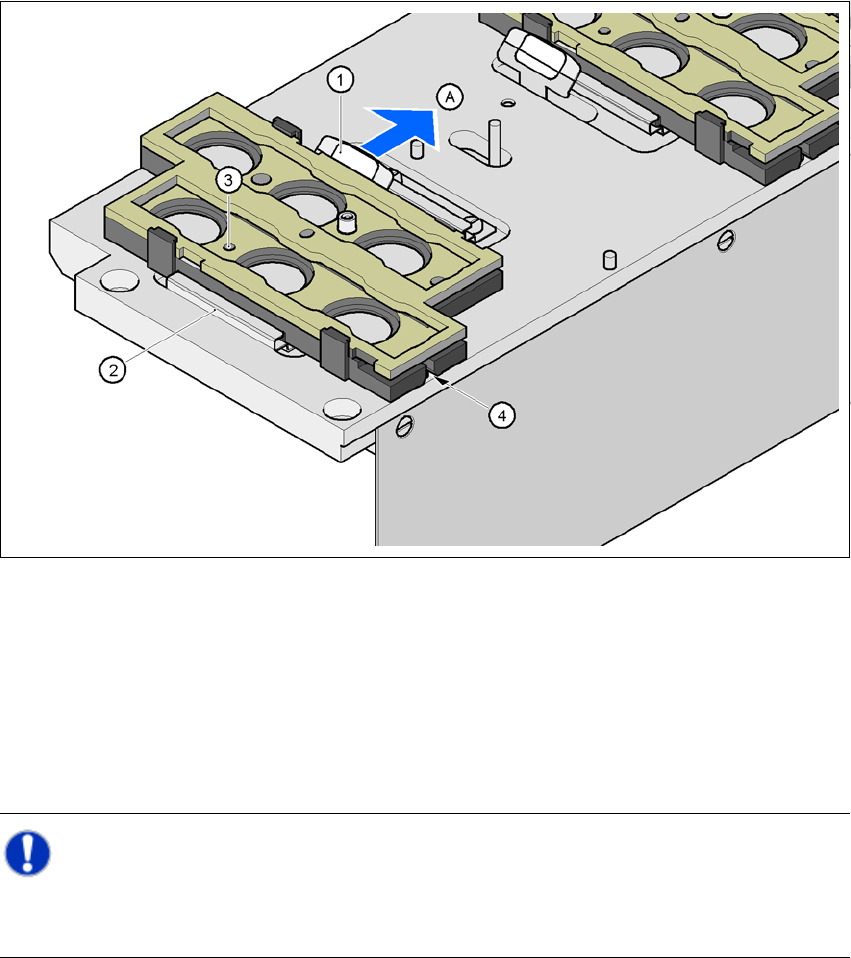 1

A

3

2

4