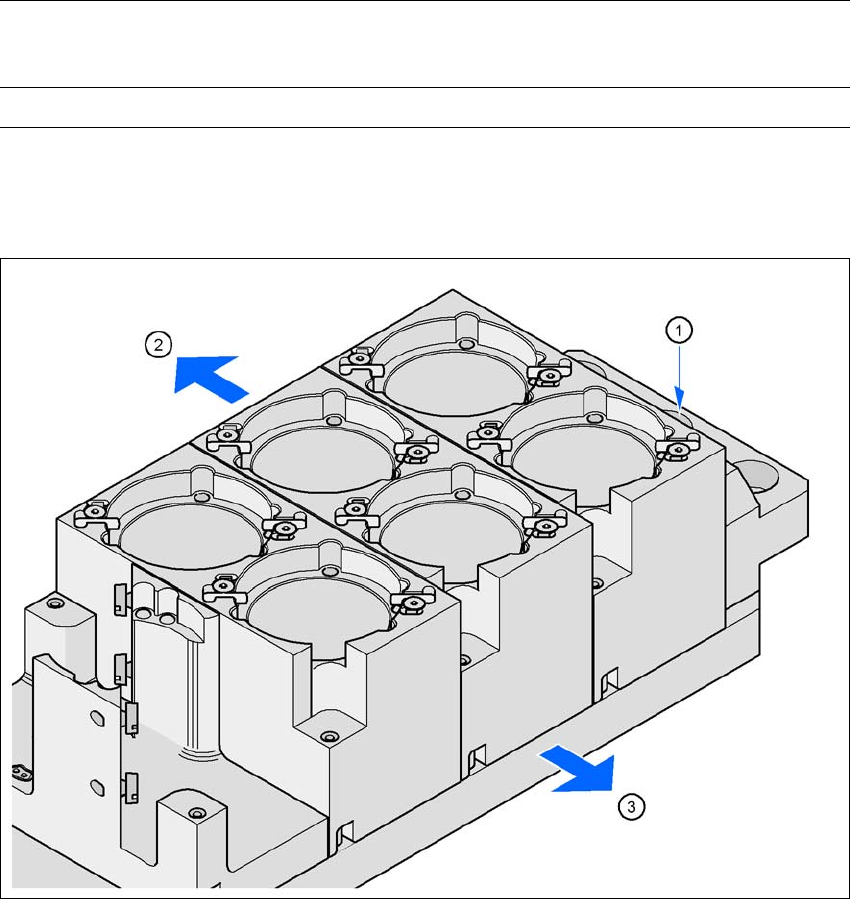 2

1

3