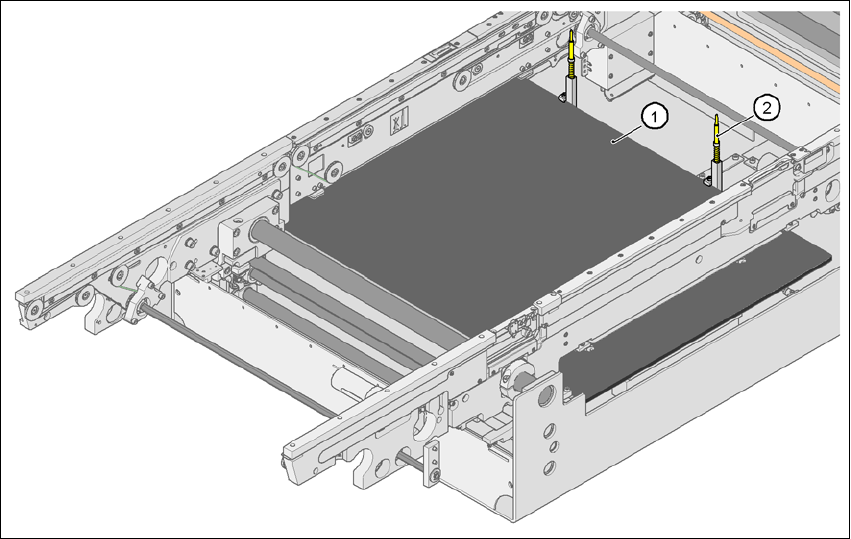 1
2