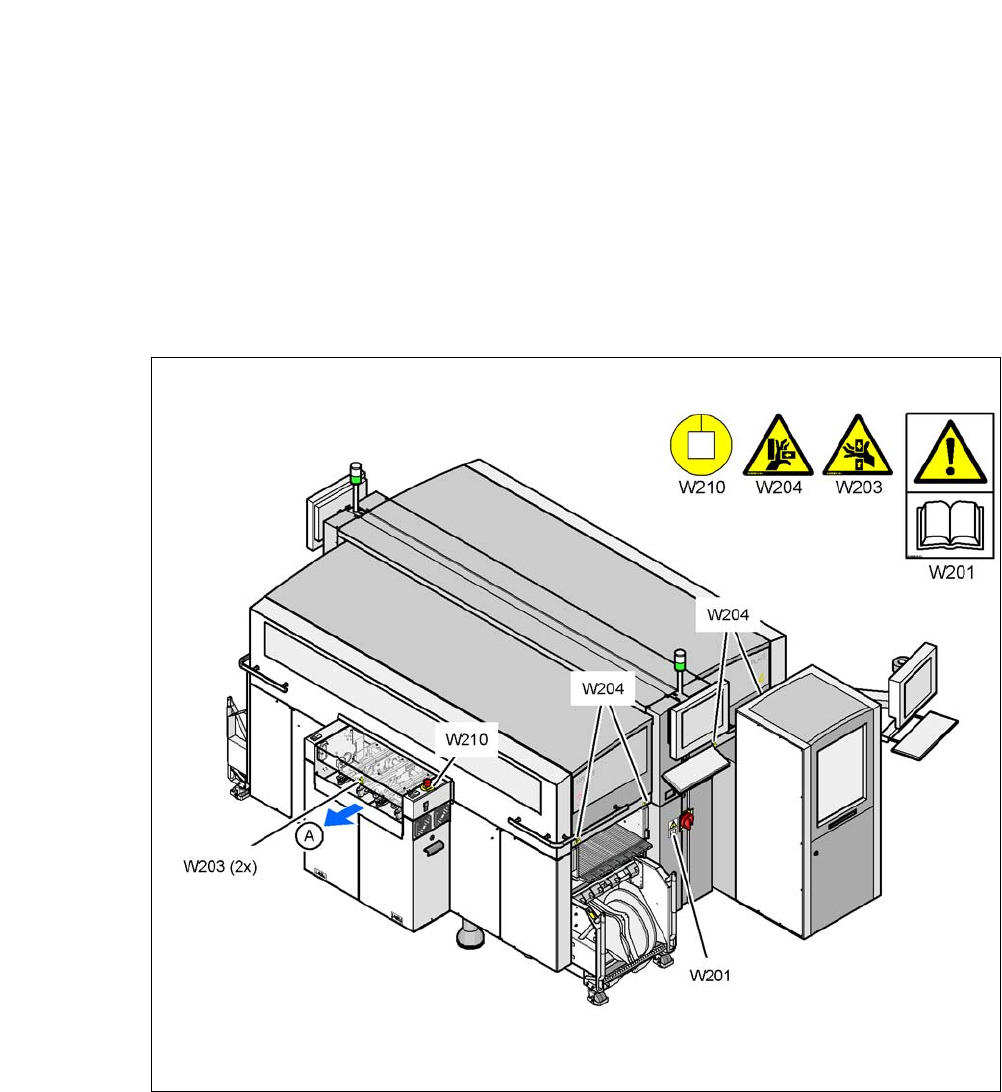 W210 W204 W203

W201

W204

W204

W210

A

W203 (2x)

W201