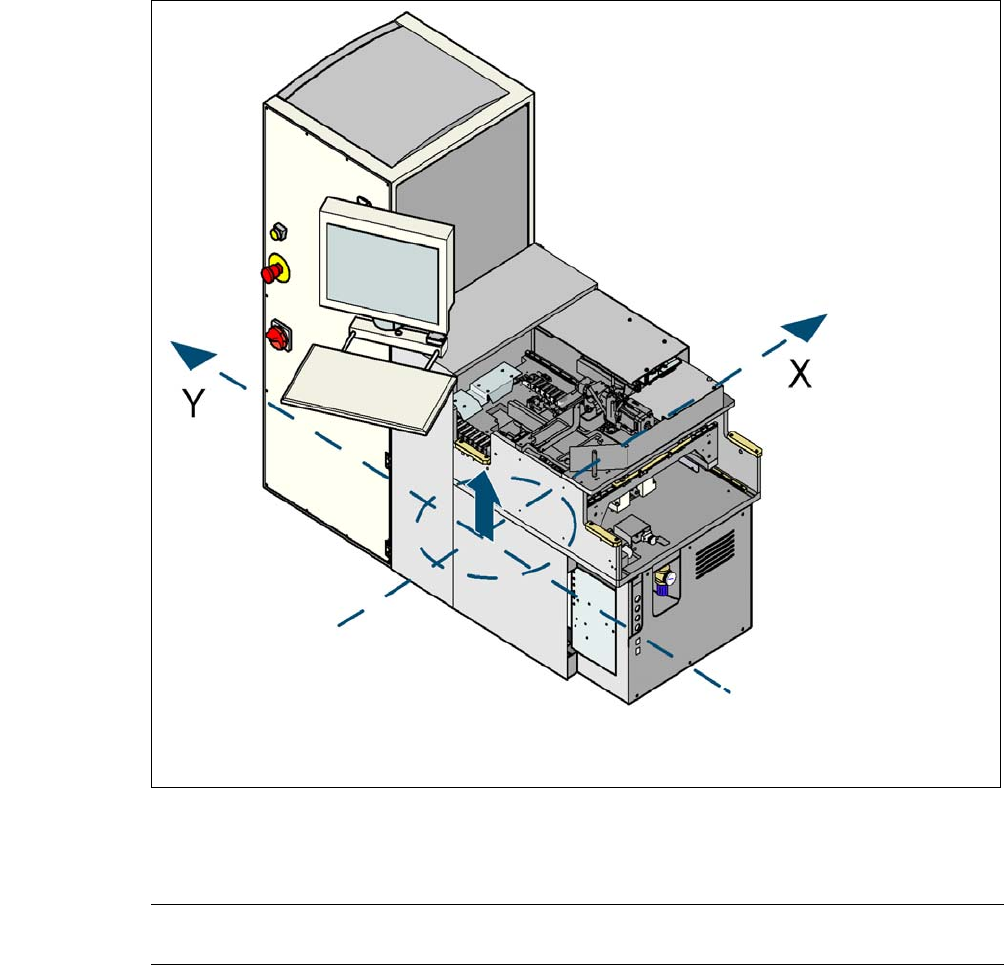 Y

X