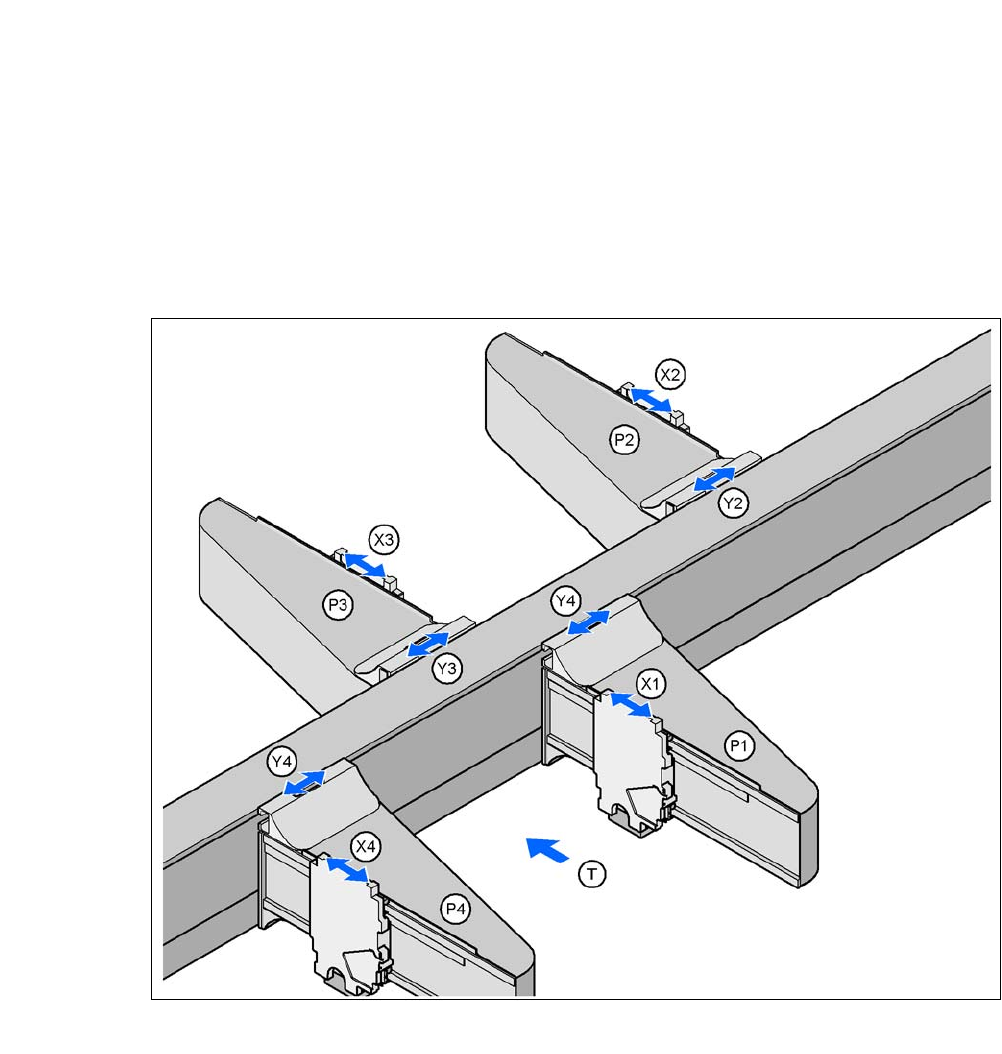 X2
P2
Y2
X3
P3
Y4
Y3
X1
P1
Y4
X4
T
P4