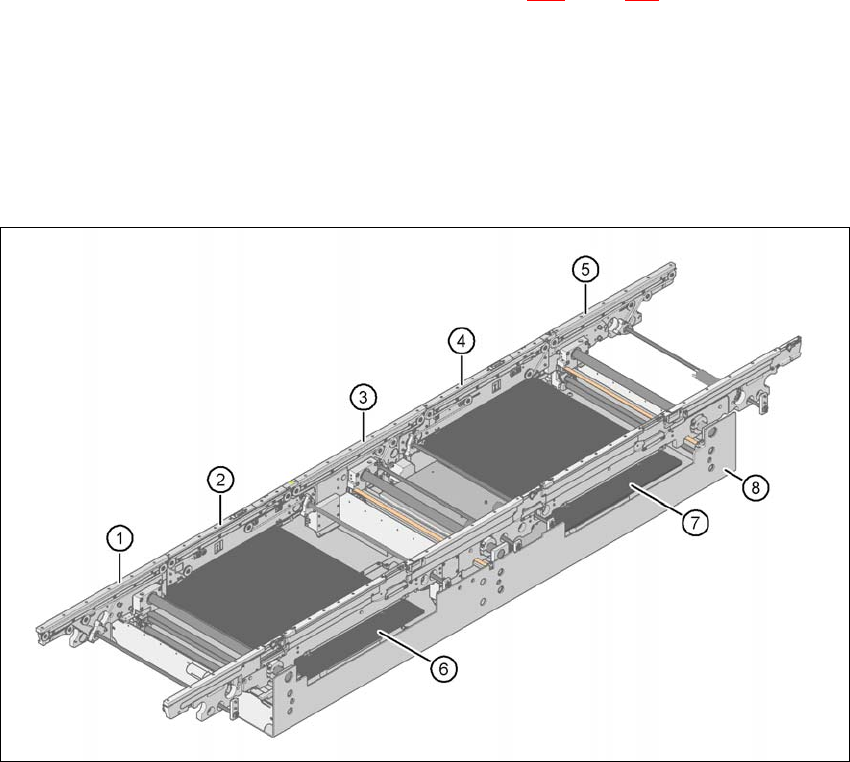 5
4
3
2
1
8
7
6