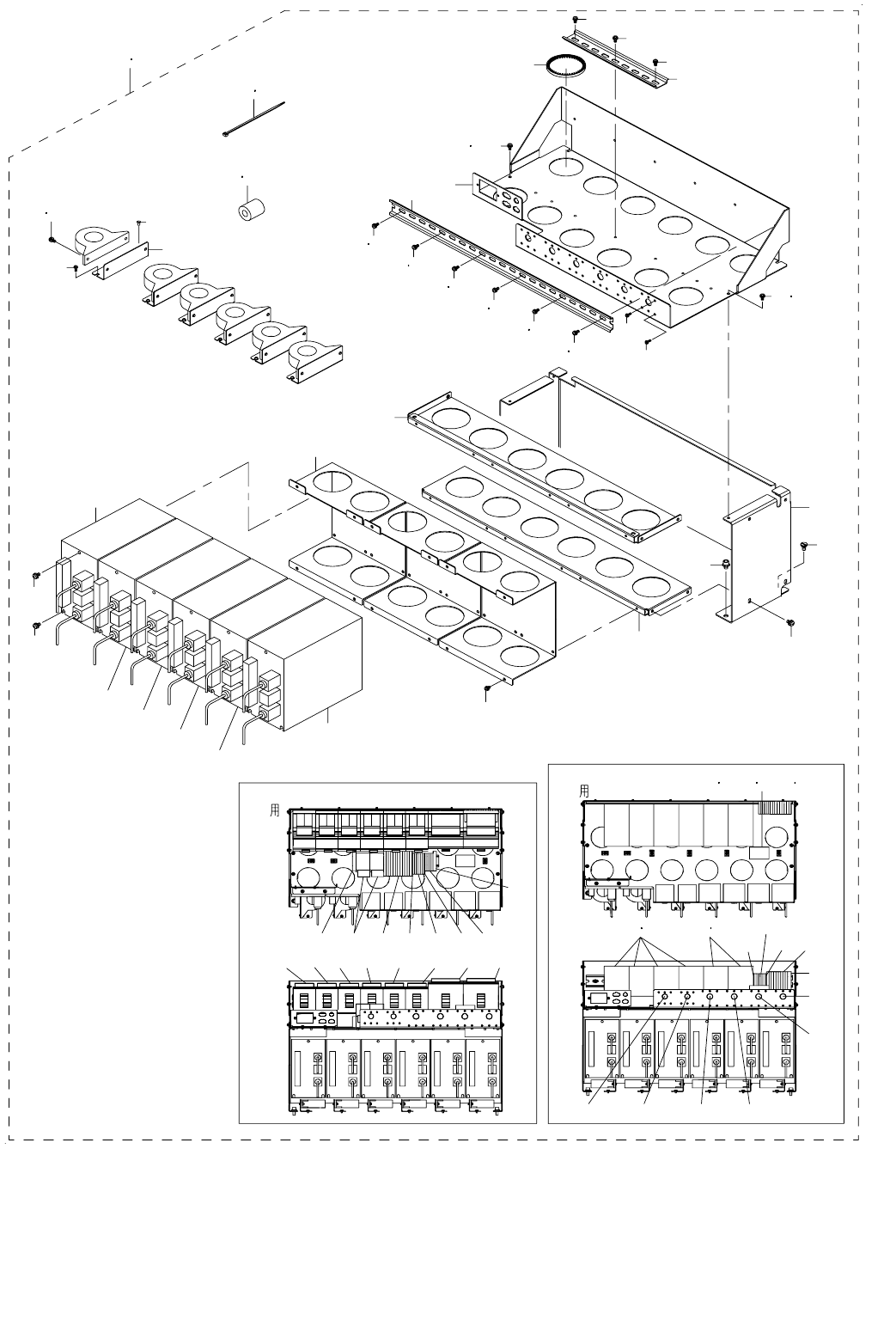 用

用