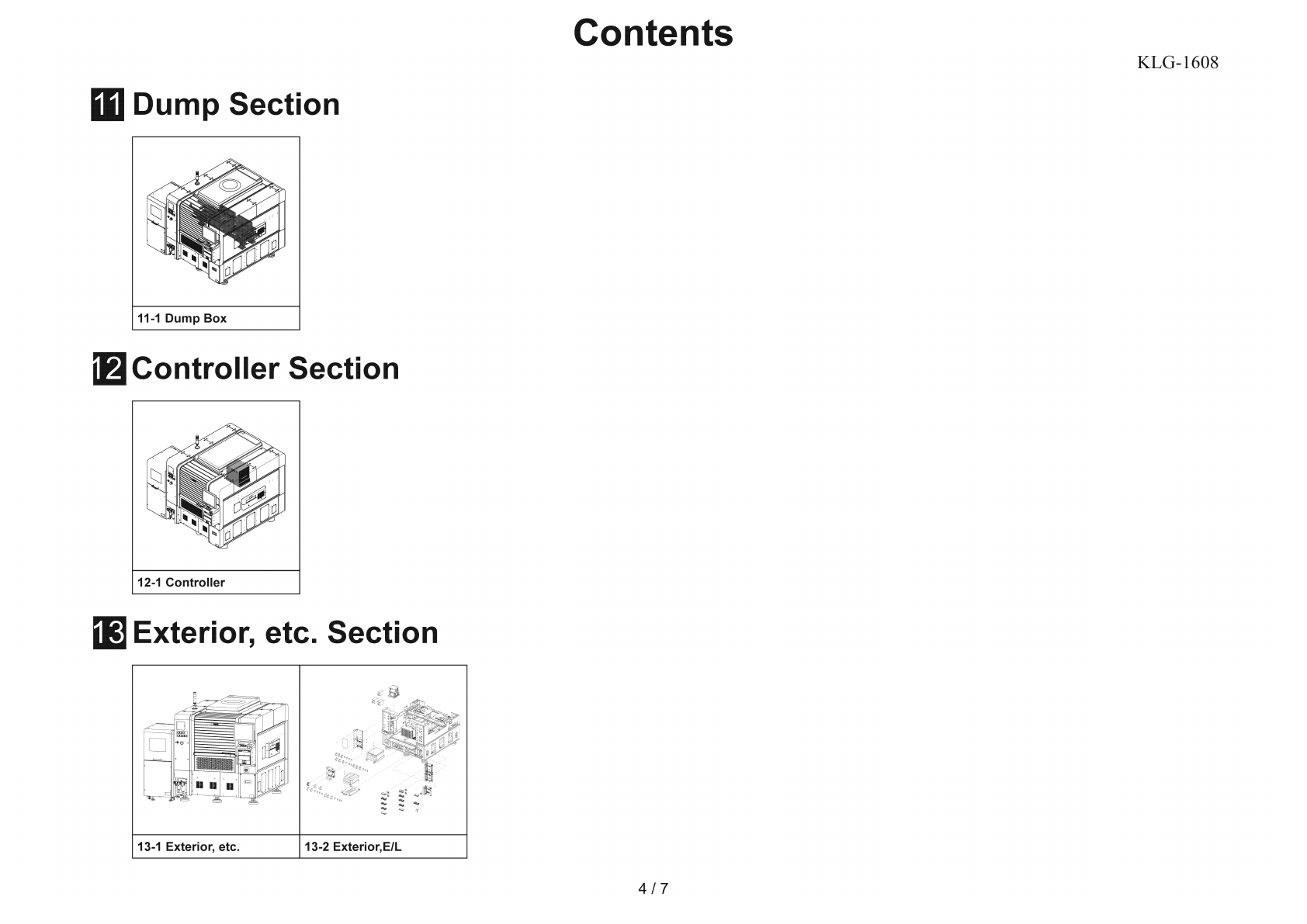 Contents

KLG-1608

11 Dump Section

11-1 Dump Box

12 Controller Section

12-1 Controller

13 Exterior, etc. Section

13-1 Exterior, etc.

13-2 Exterior,E/L

4 / 7