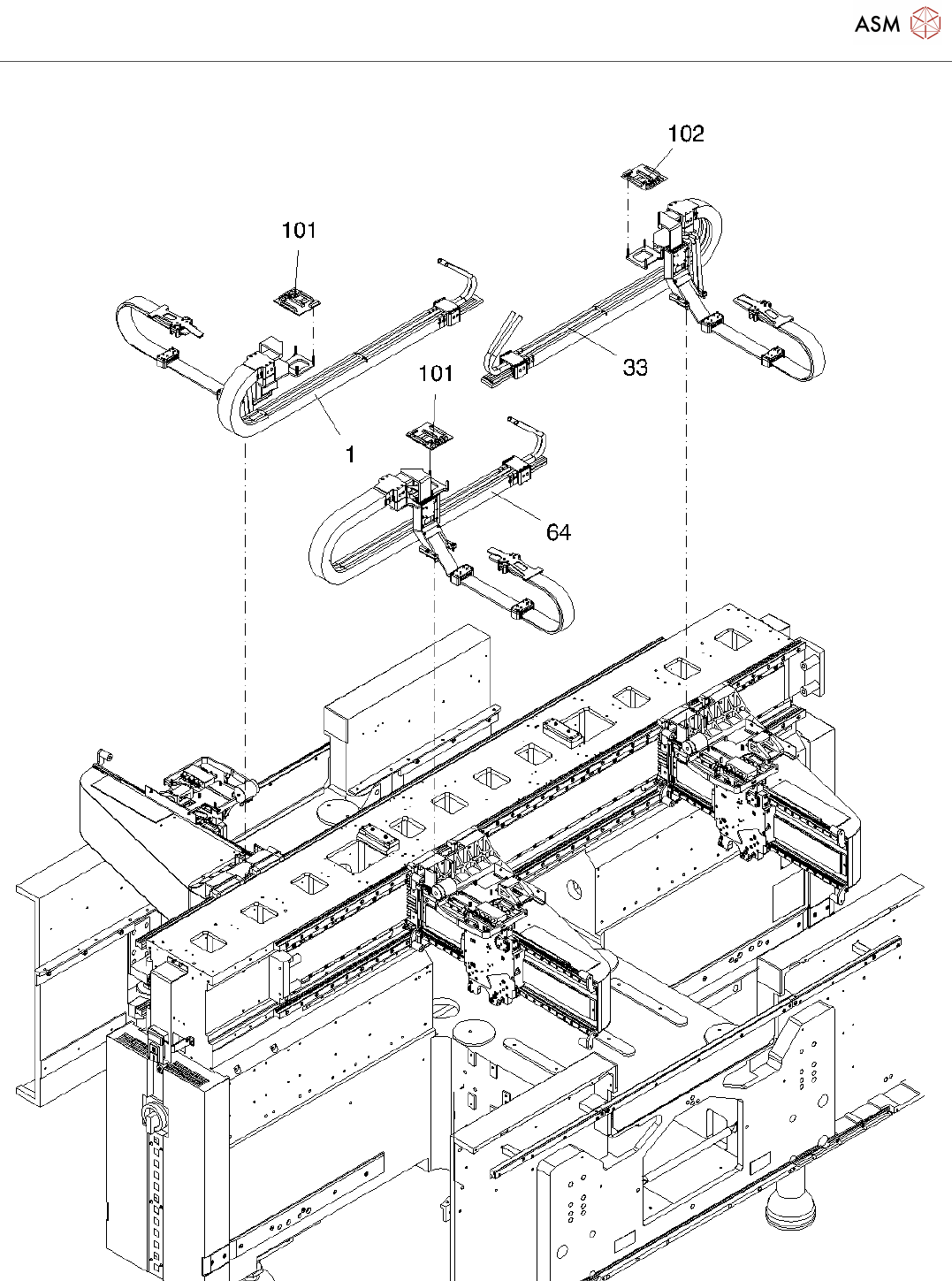 ASM

102

101

33

101

1

64