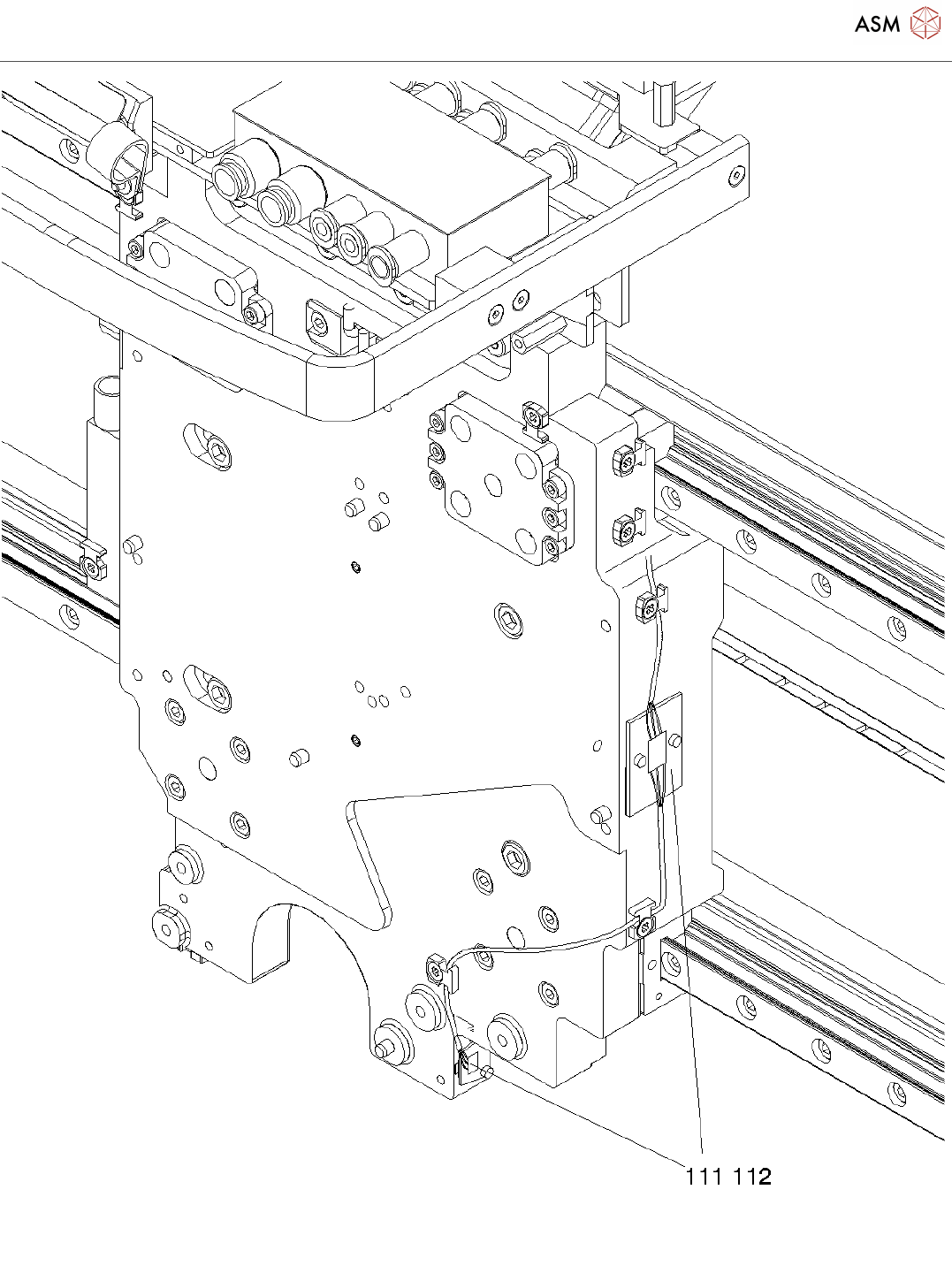 ASM

111 112