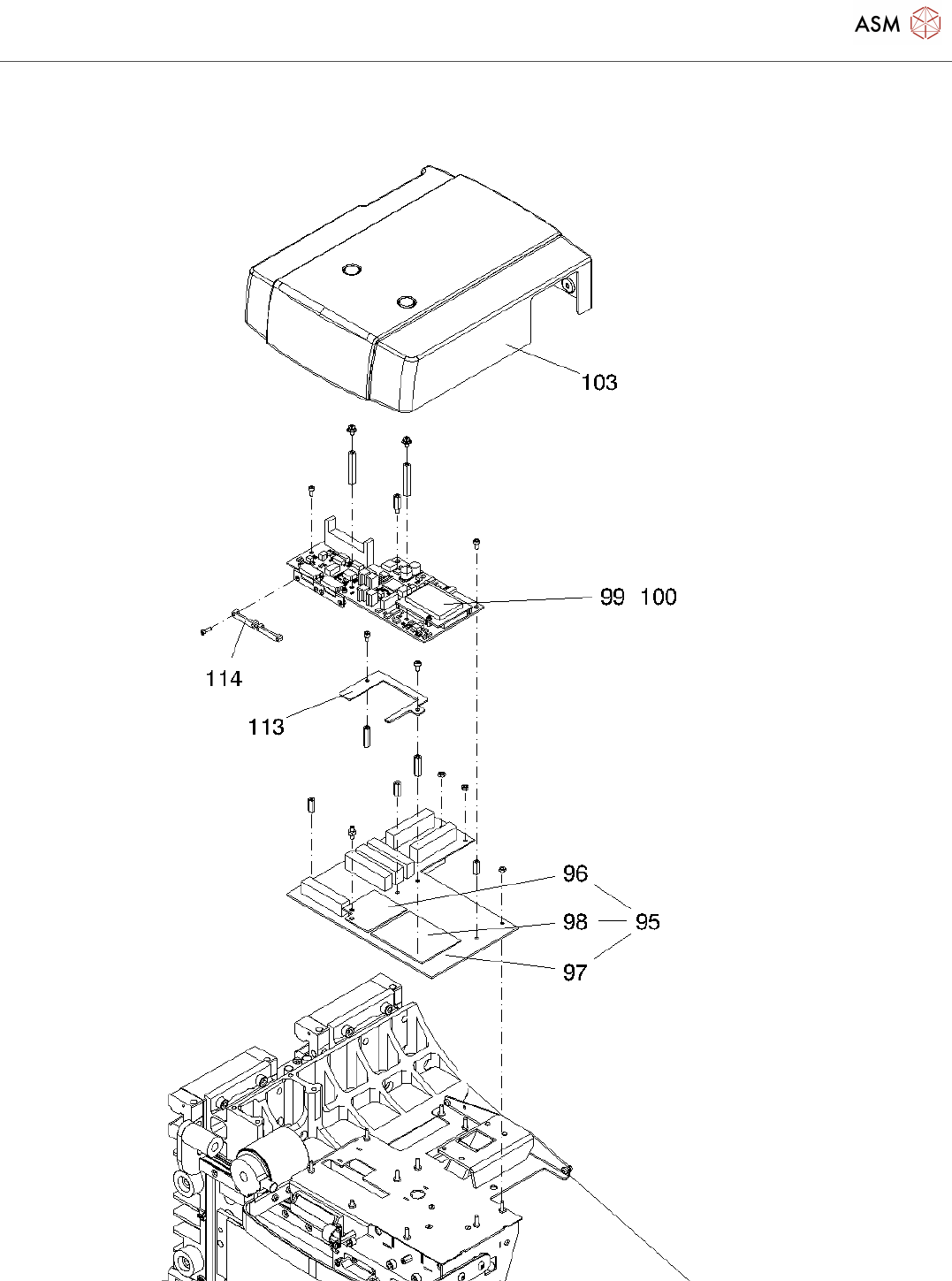 ASM

103

99 100

114

113

96

98 95

97