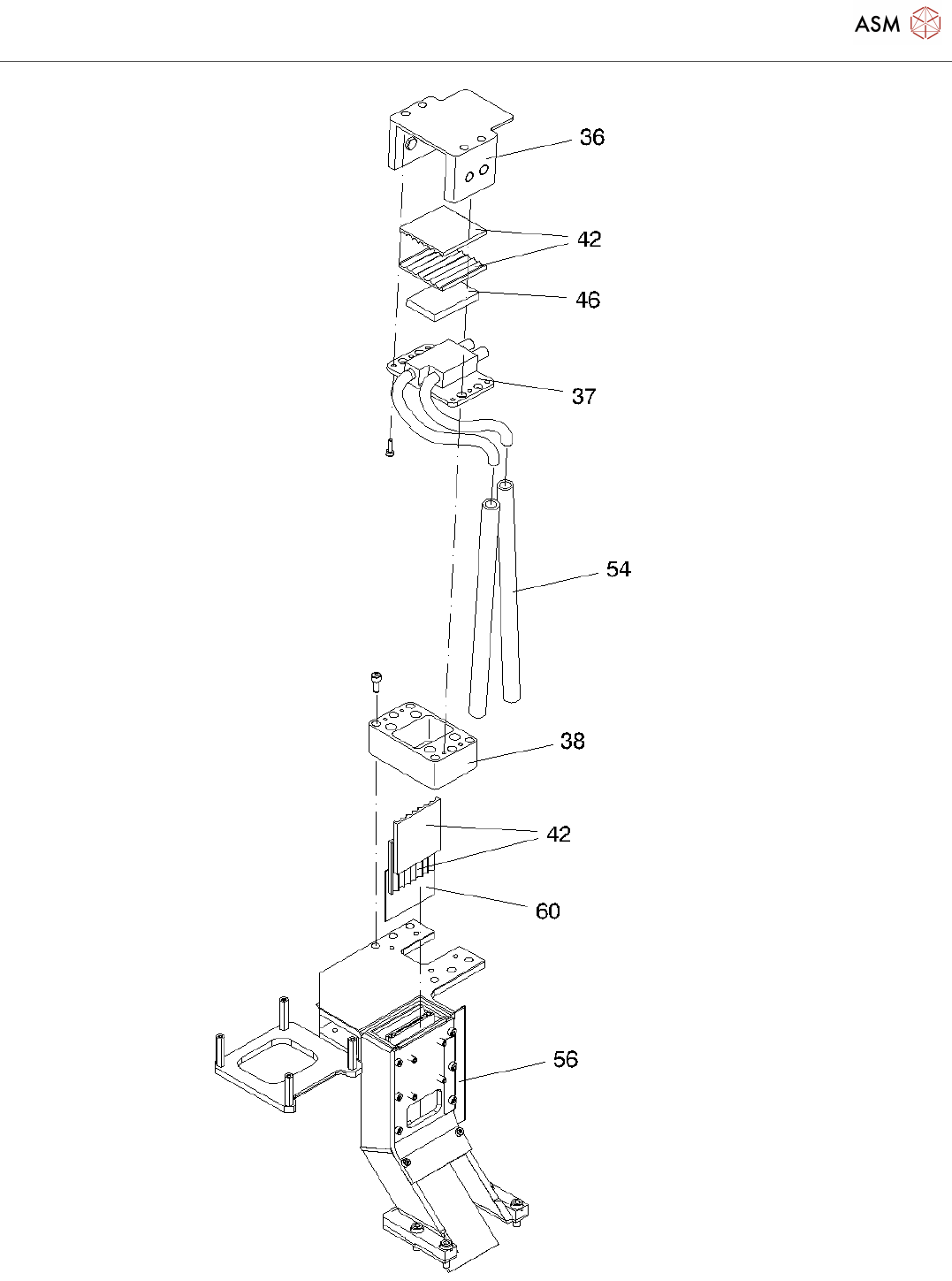 ASM

36

42

46

37

54

38

42

60

56