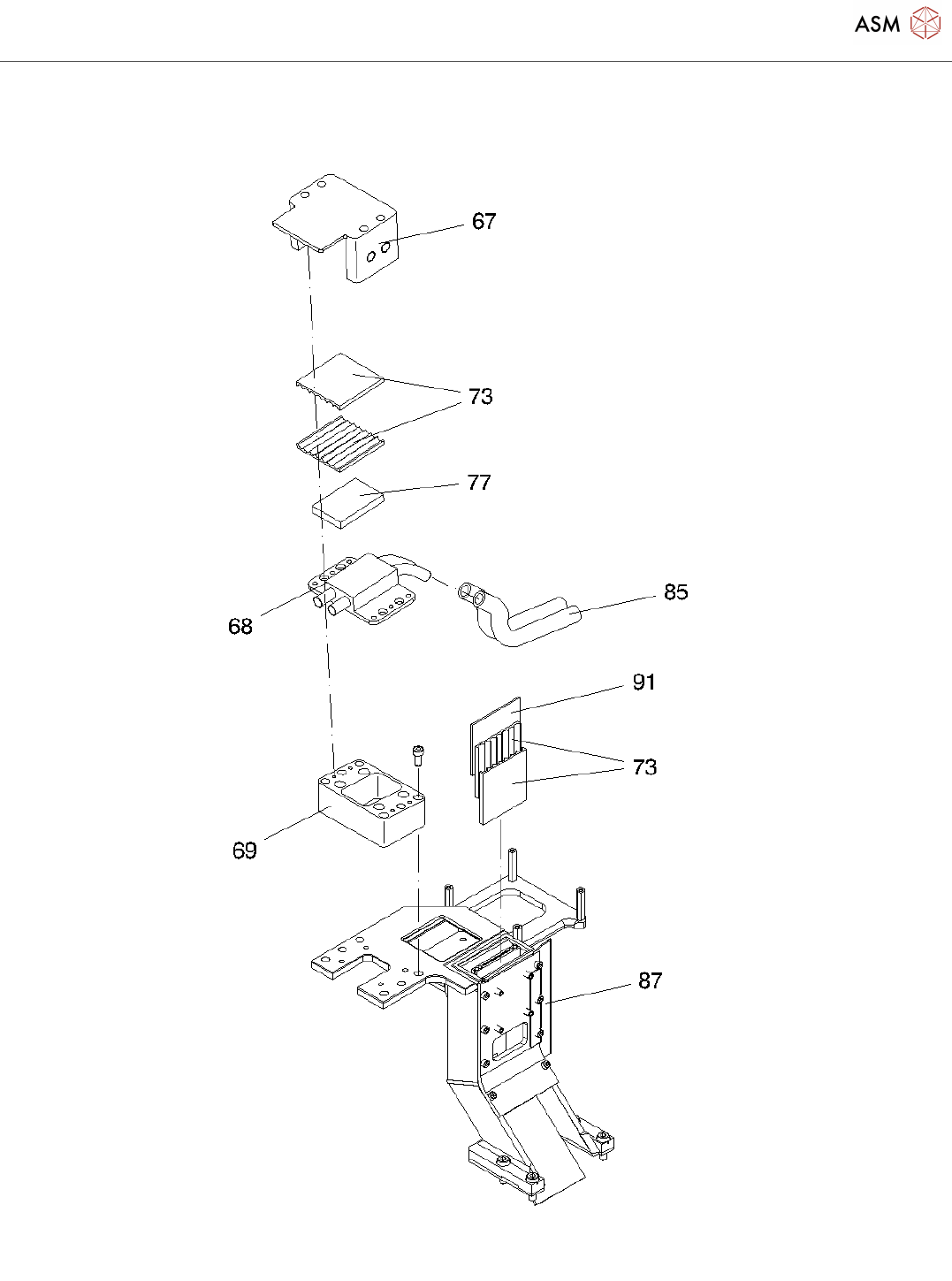 ASM

67

73

77

85

68

91

73

69

87