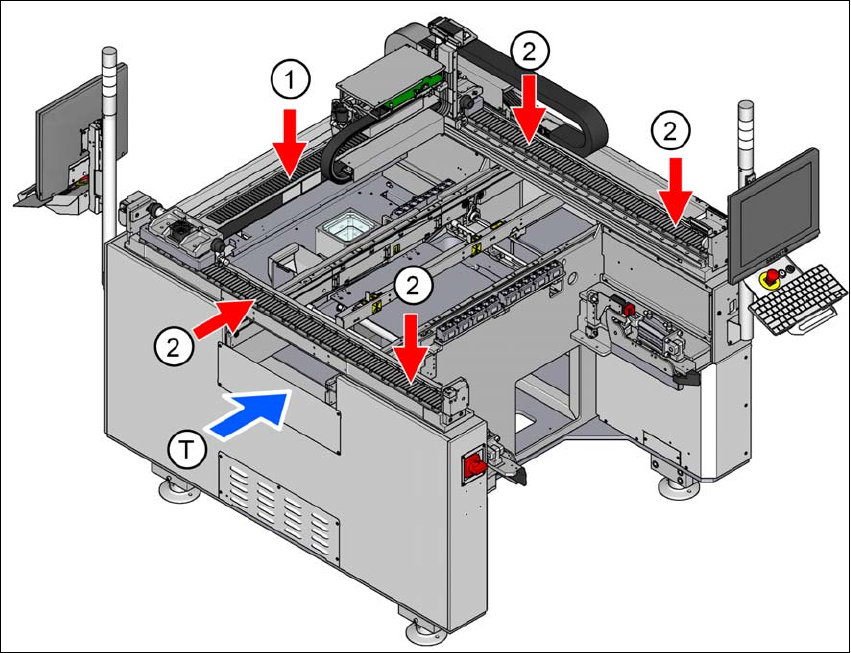 1
2
2
2
2
T