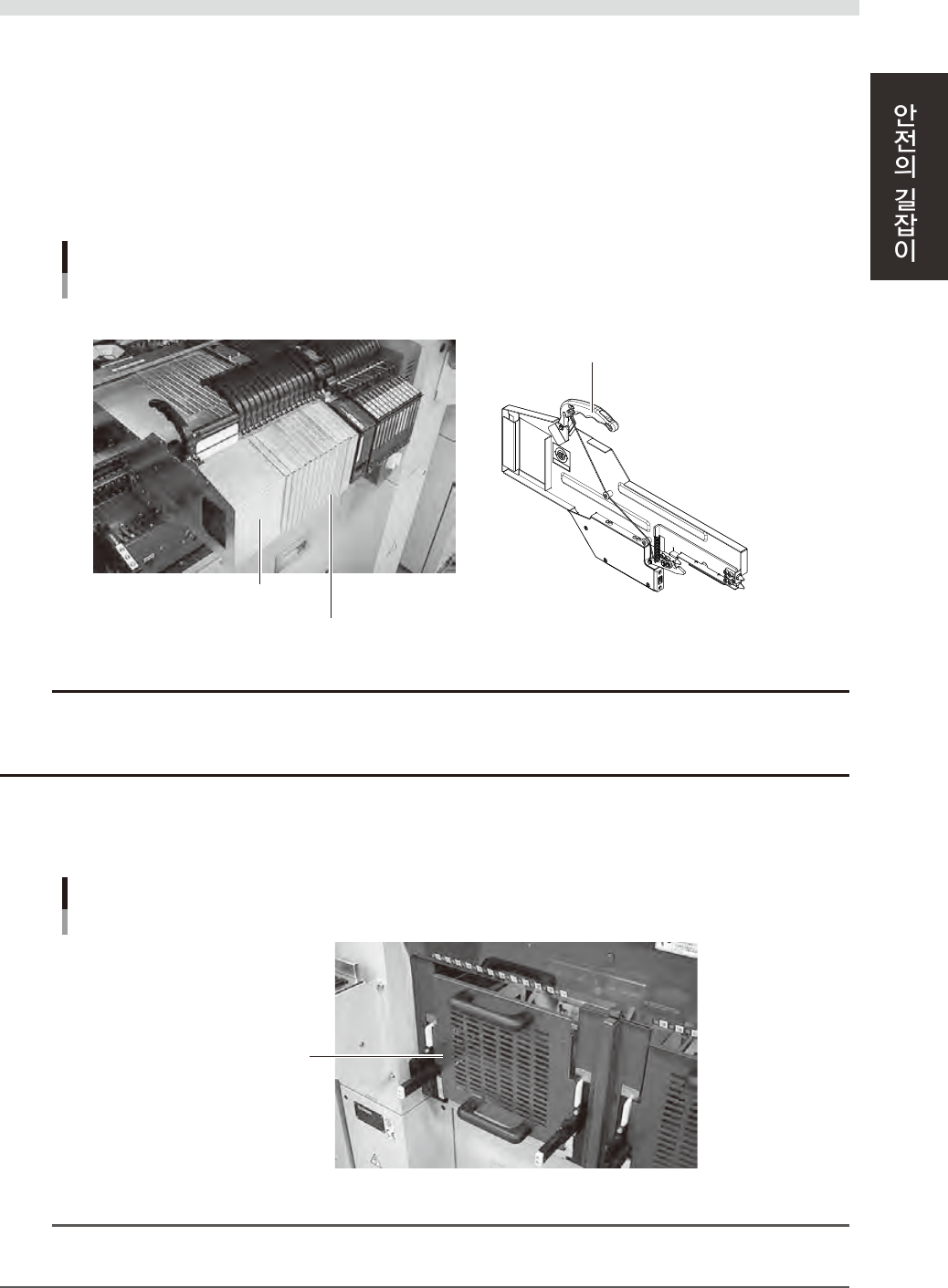 안전의 길잡이