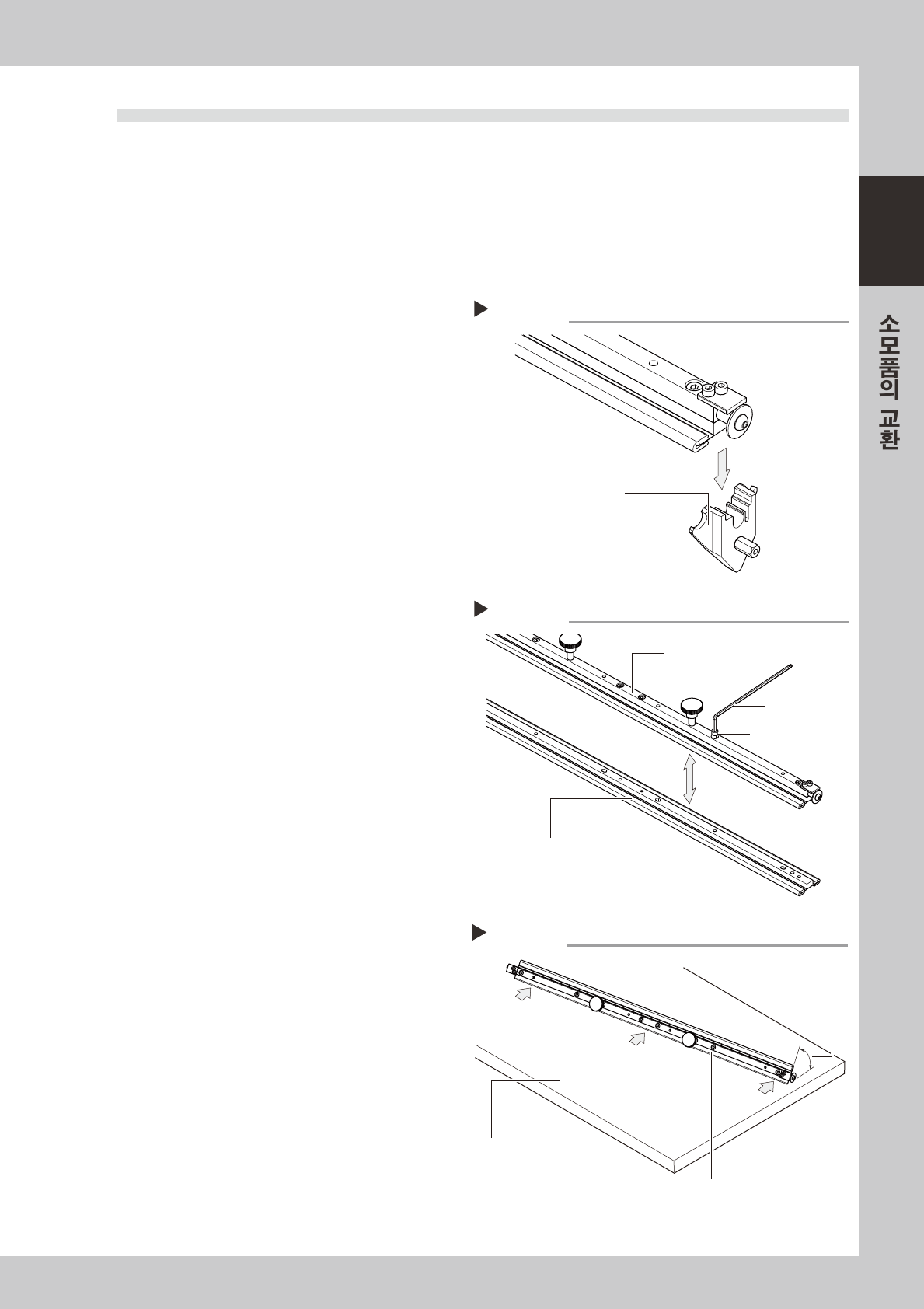 소모품의 교환