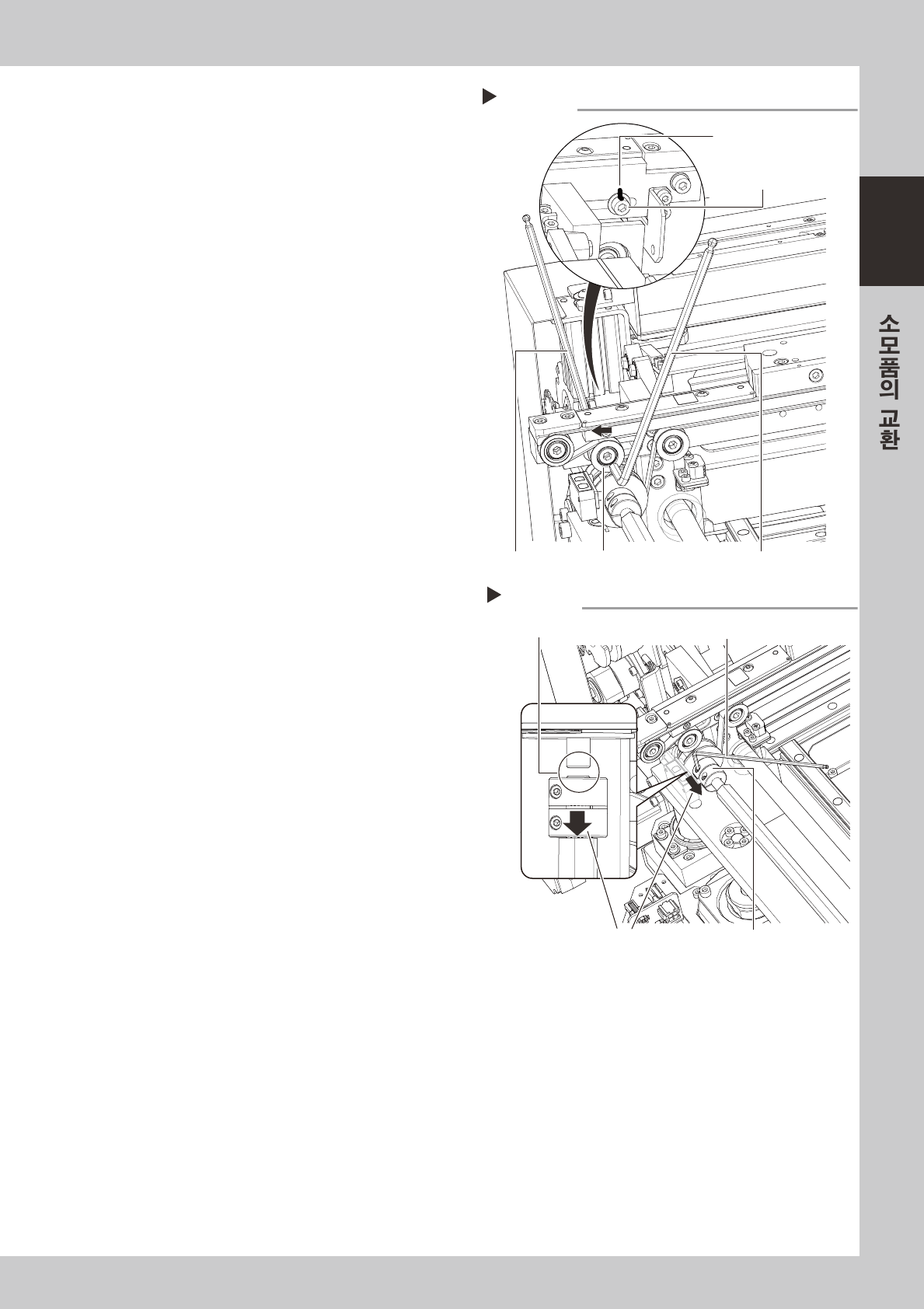 소모품의 교환