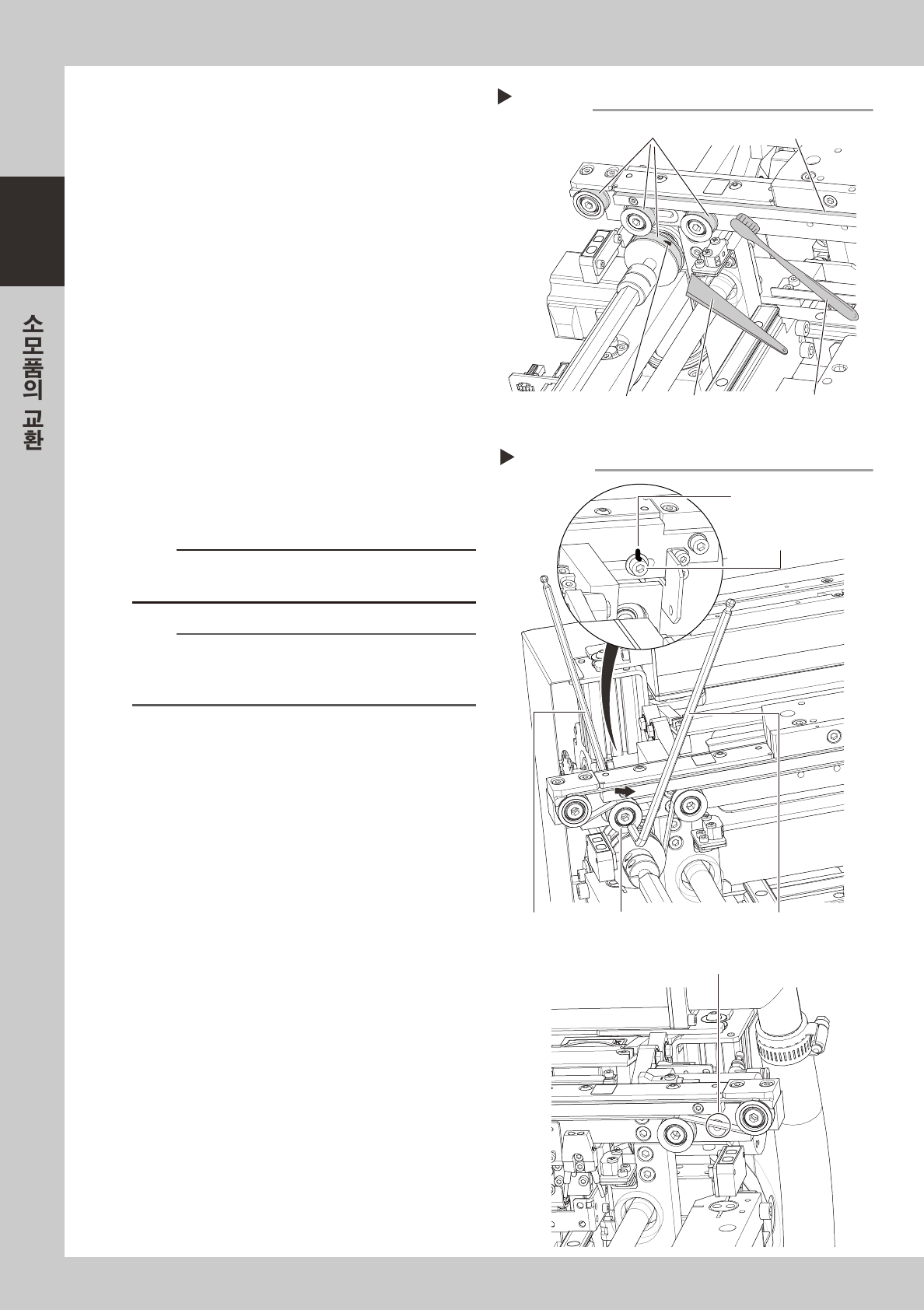 소모품의 교환