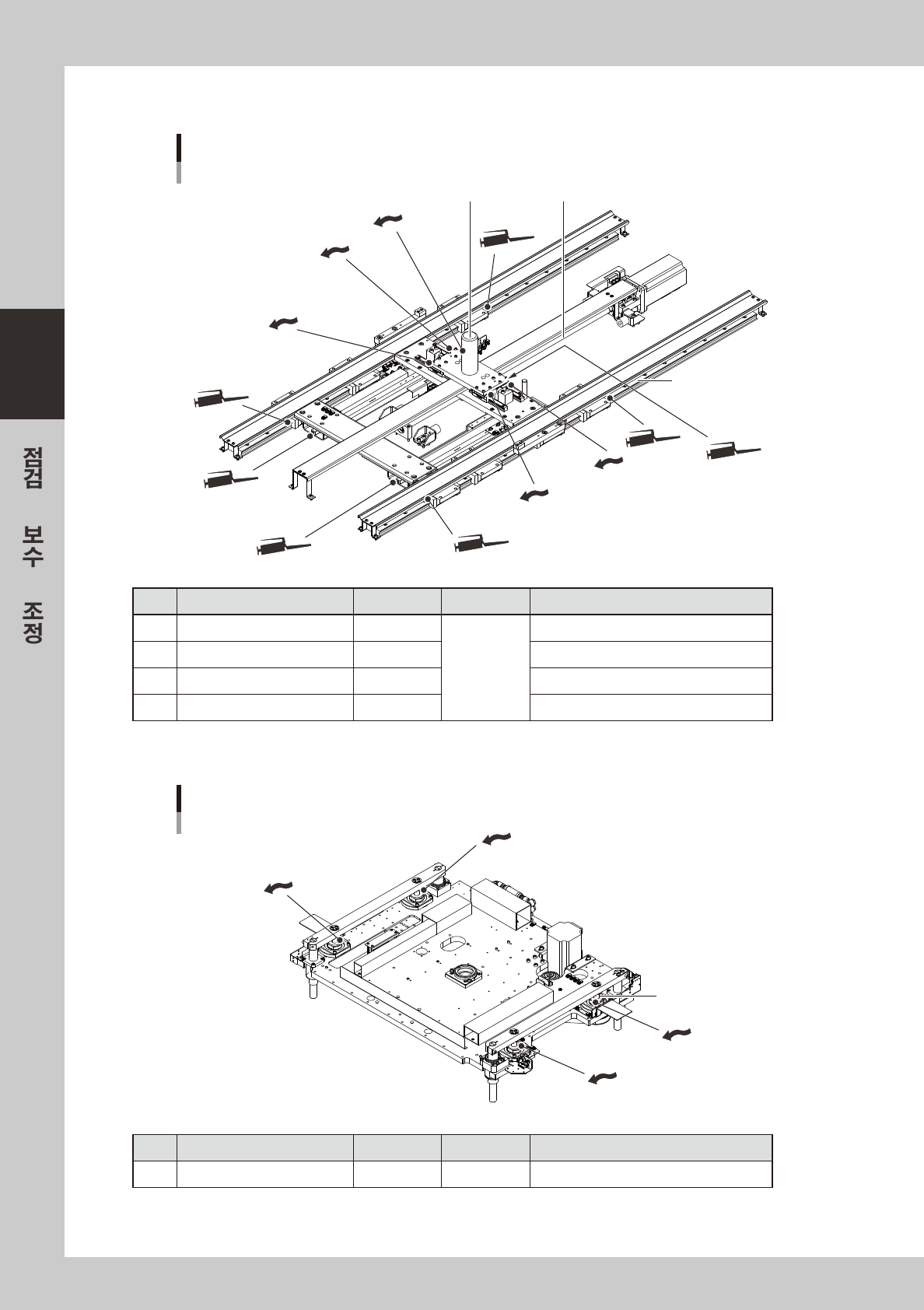 점검

보수

조정