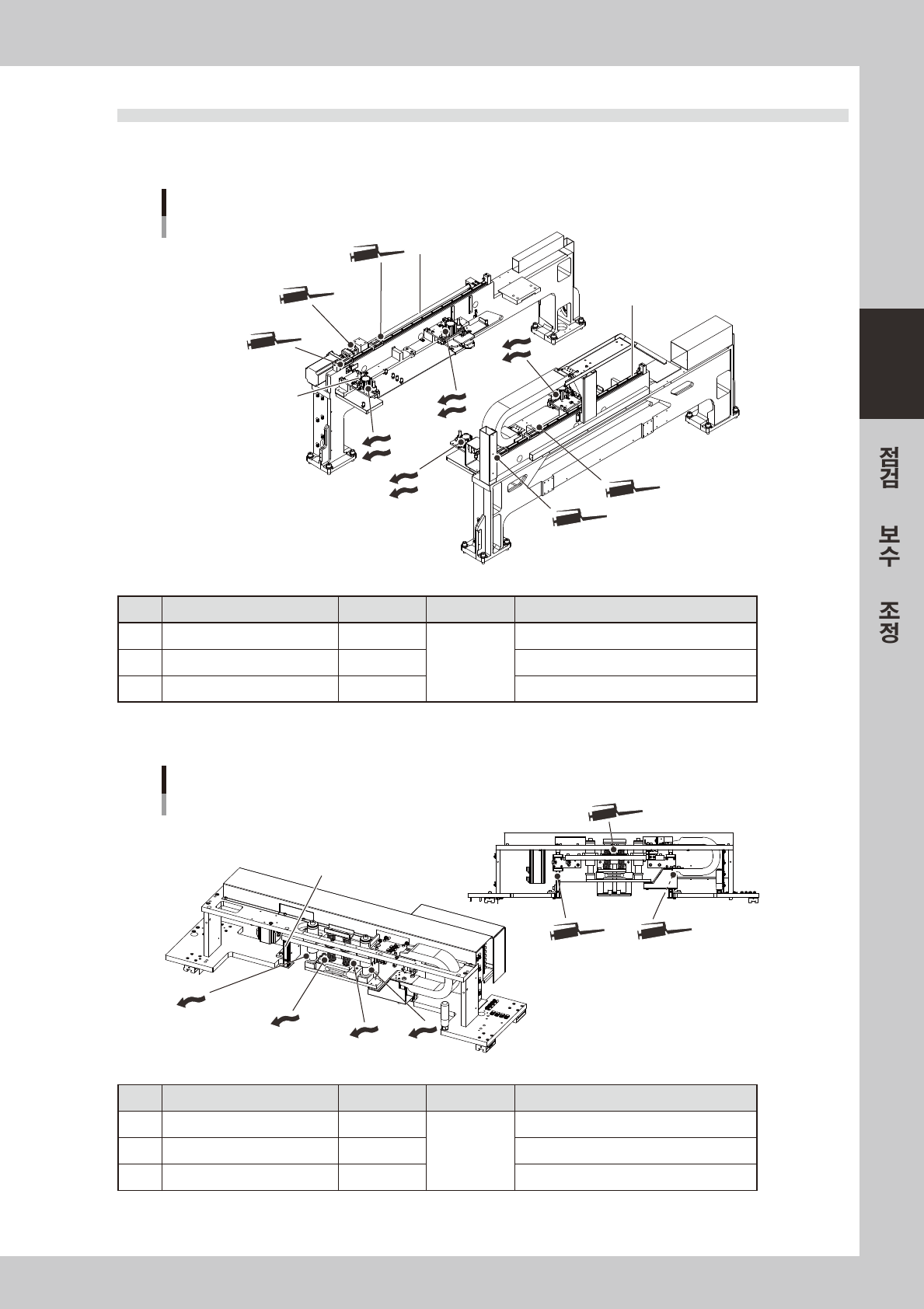 점검 보수 조정