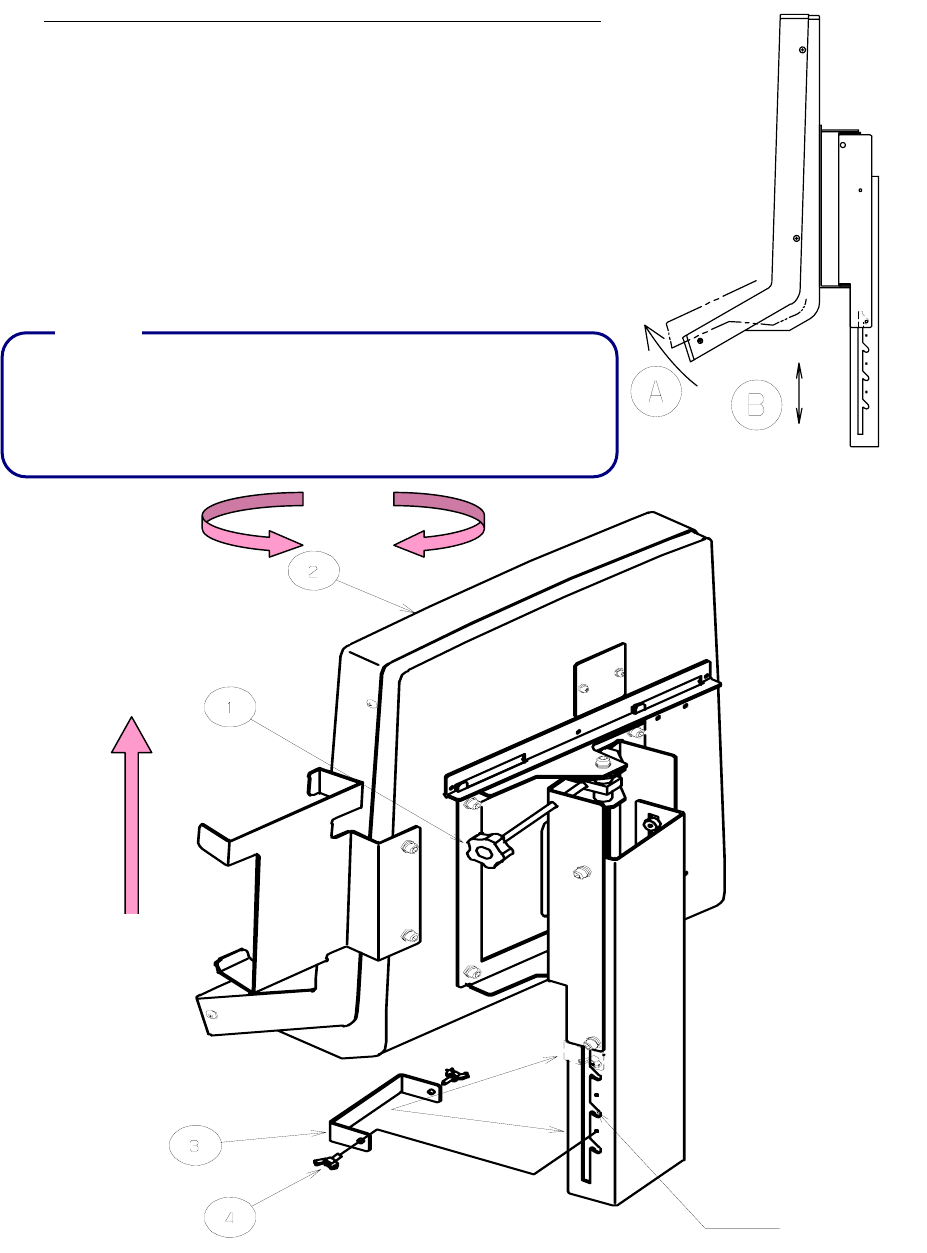 A

B

2

1

3

4