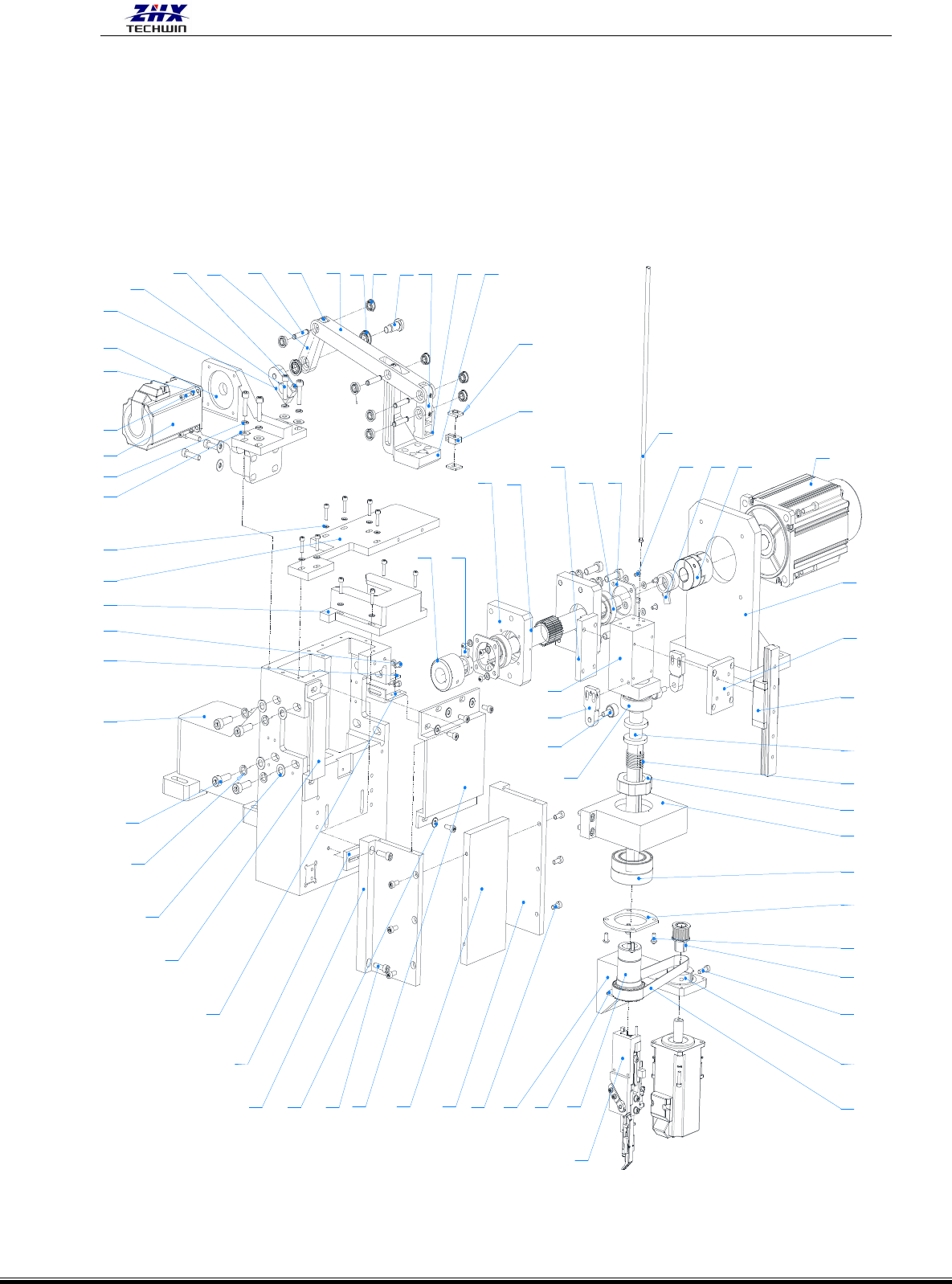 ZHX
TECHWIN