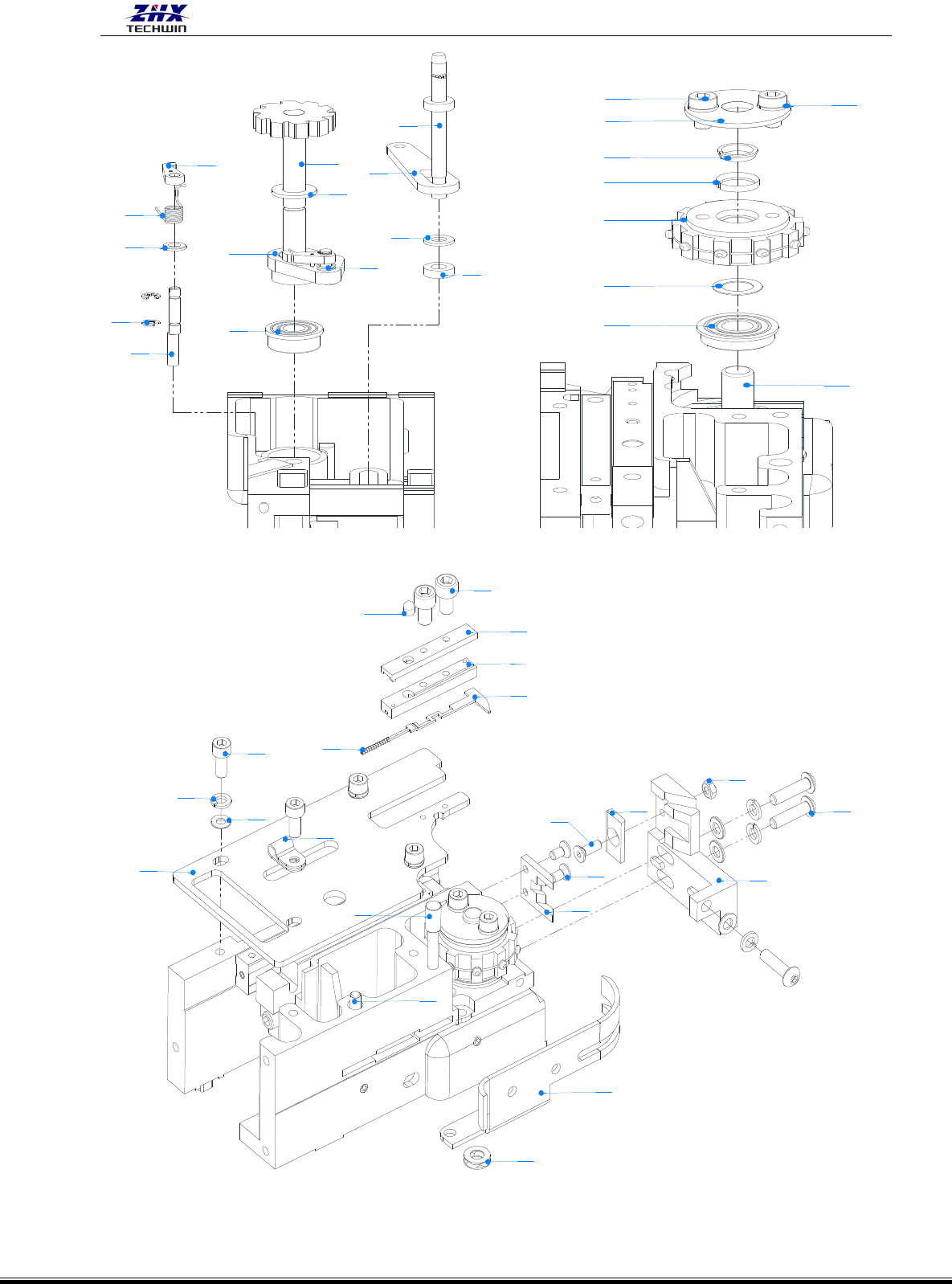 ZHX
TECHWIN