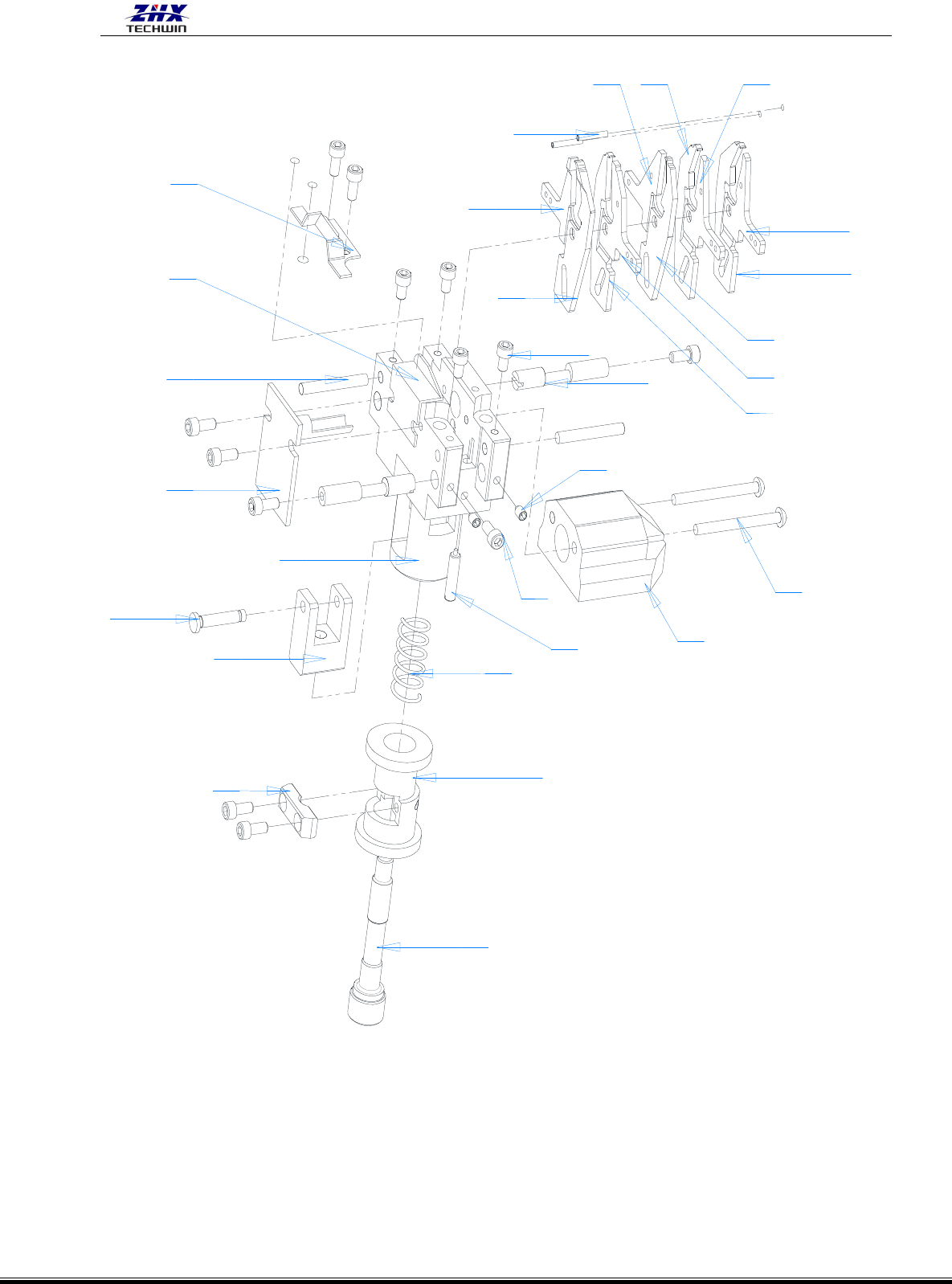 ZHX
TECHWIN