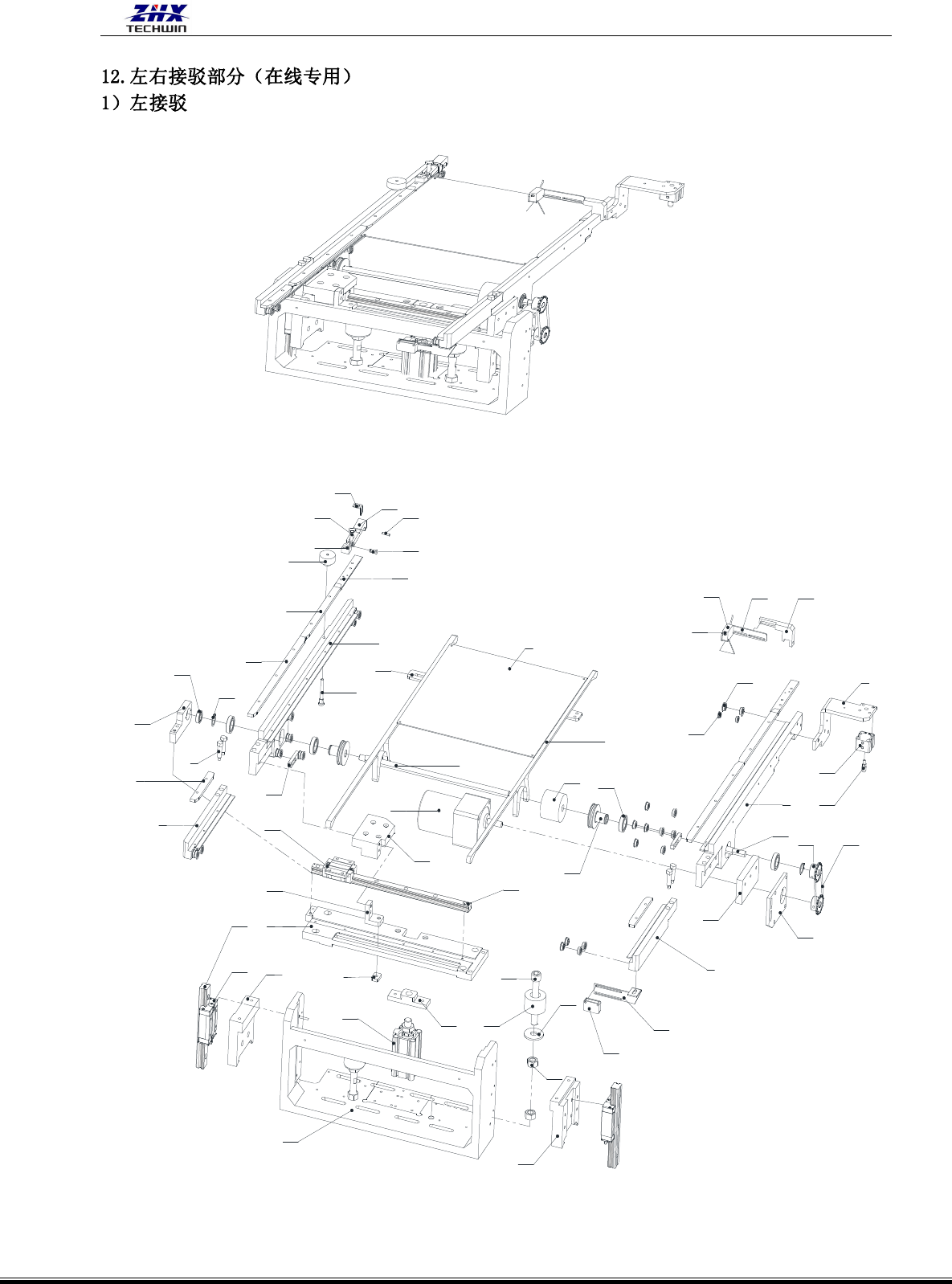 ZHX
TECHWIN

12.左右接驳部分（在线专用）
1）左接驳