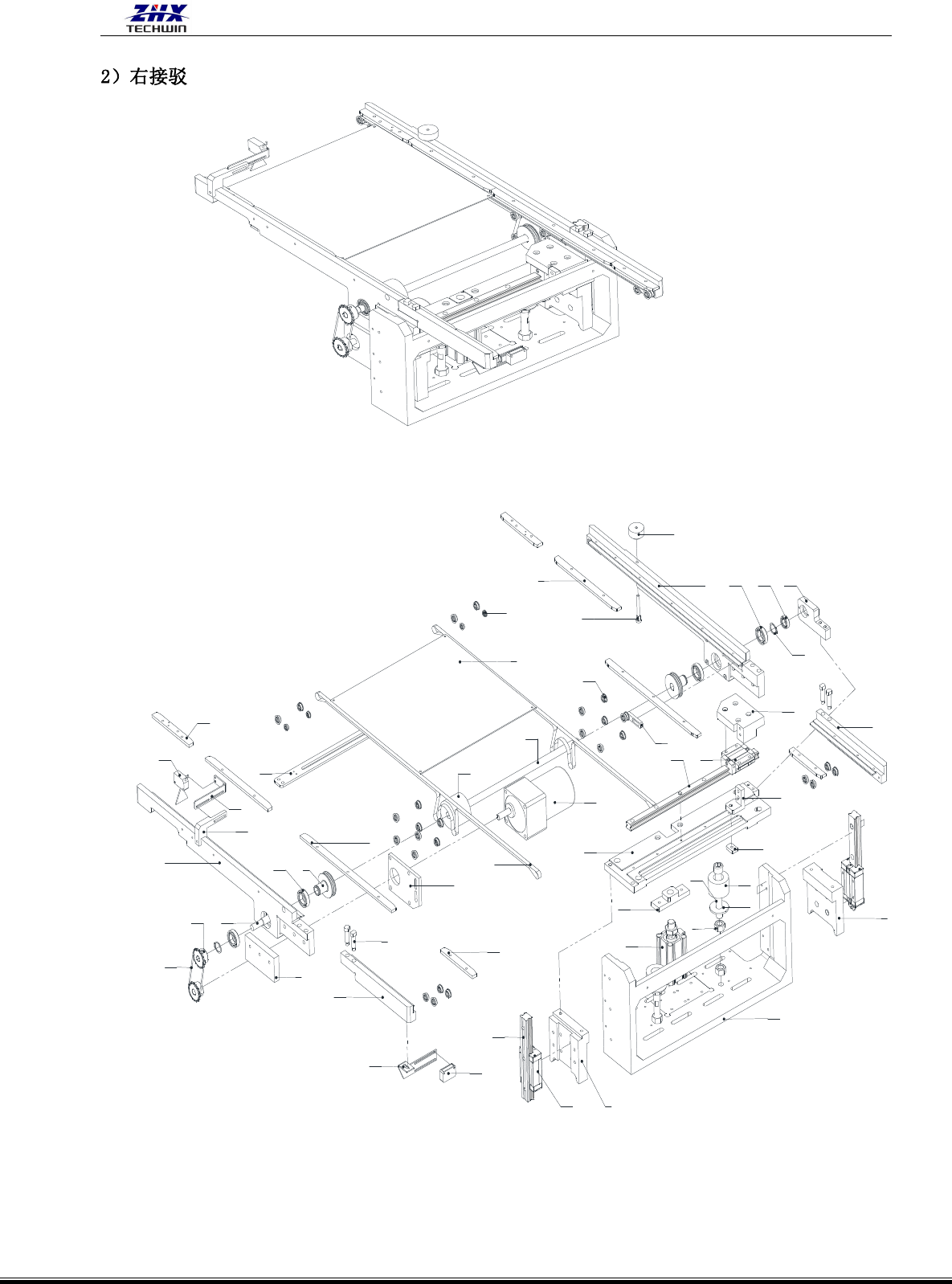 ZHX
TECHWIN

2）右接驳