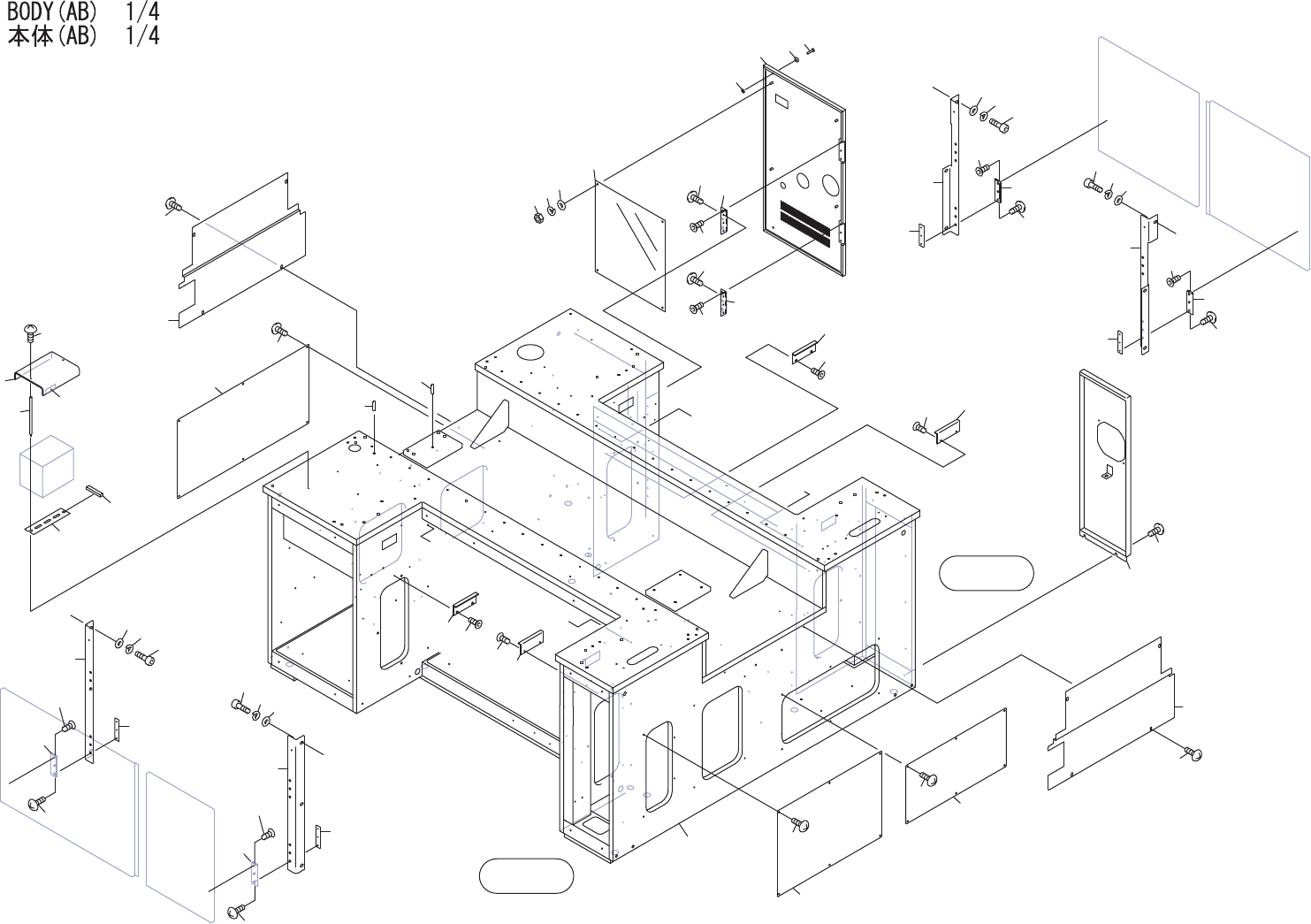 BODY(AB)  1/4
本体(AB)  1/4