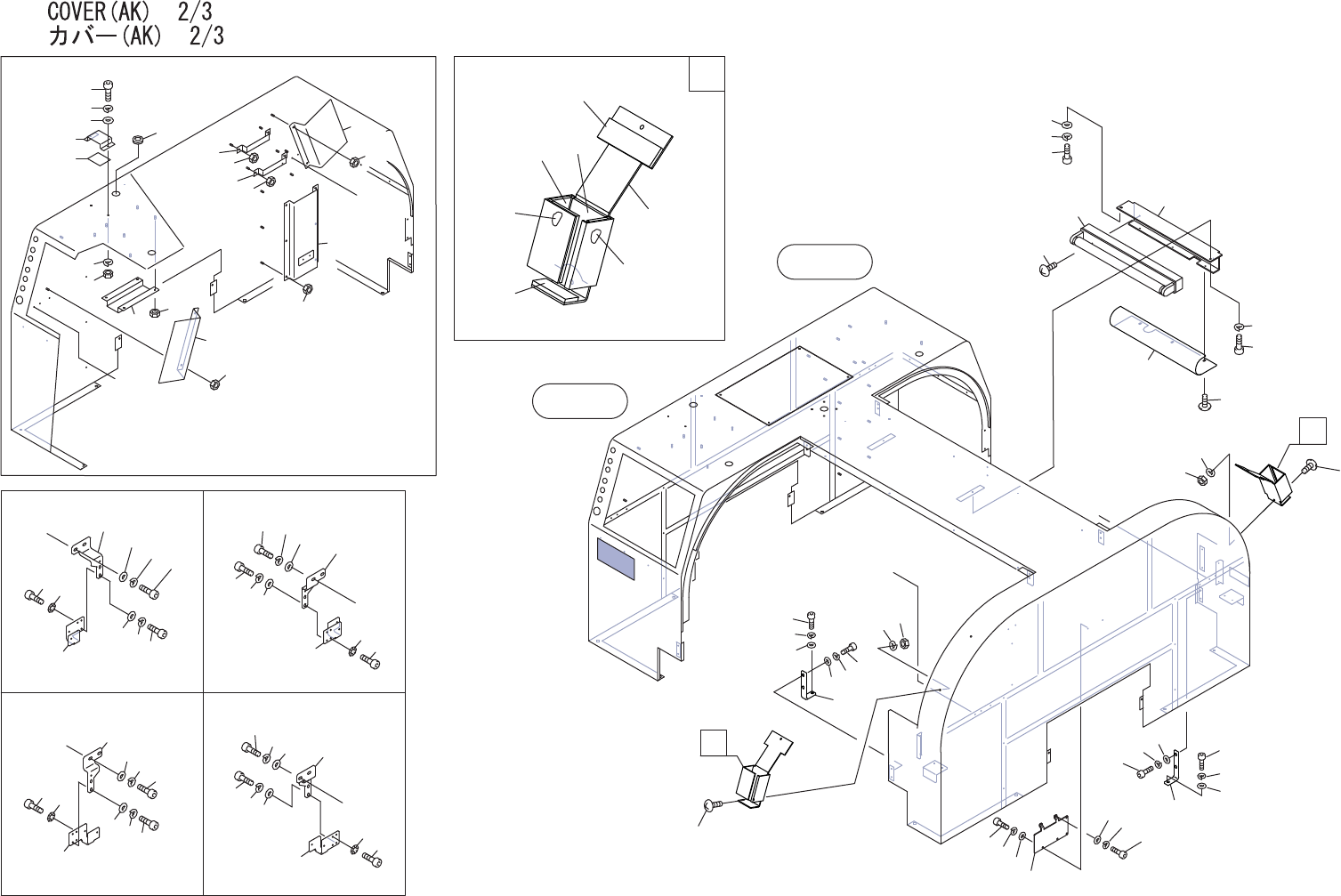 COVER(AK)　2/3
カバー(AK)　2/3