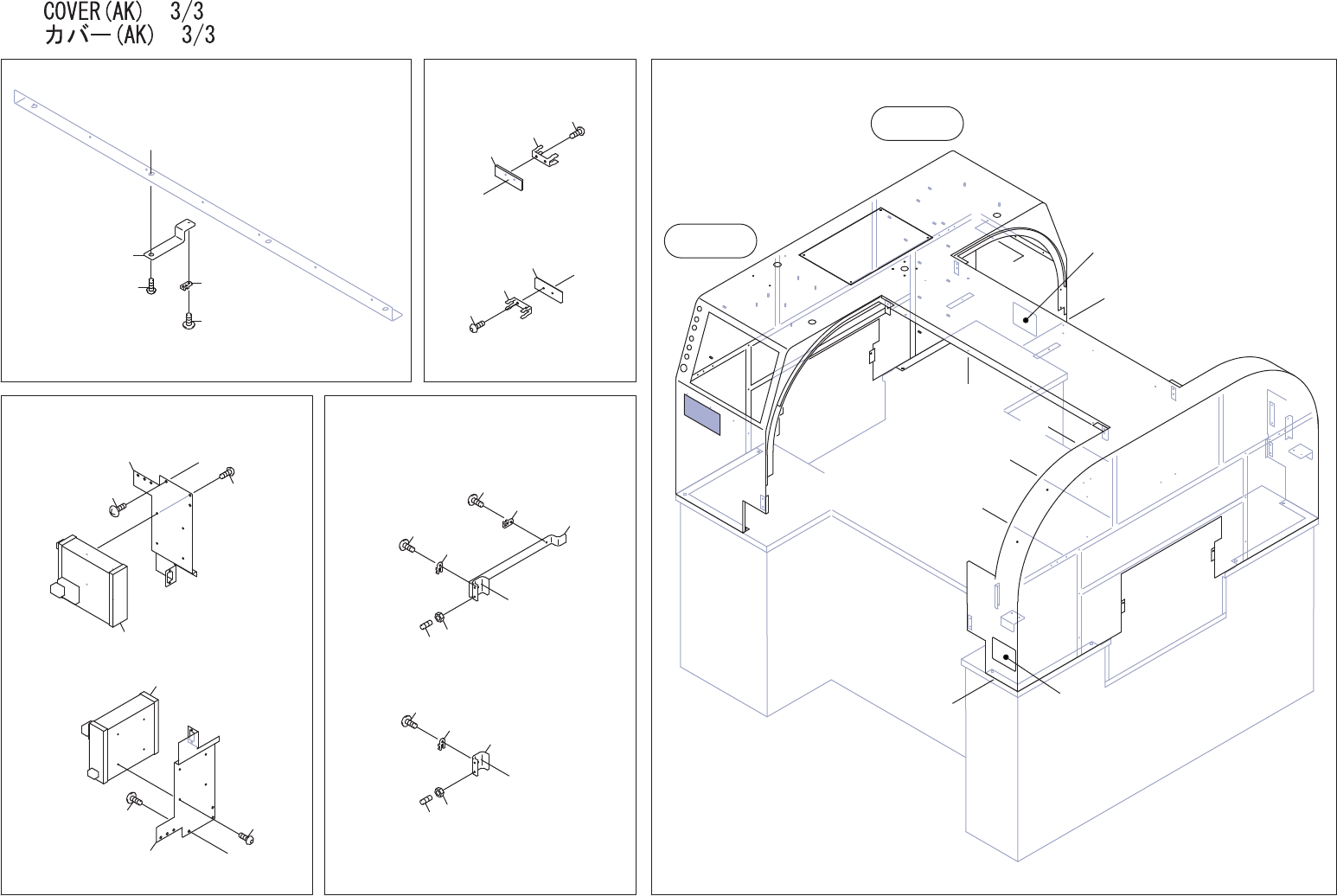 COVER(AK)　3/3
カバー(AK)　3/3