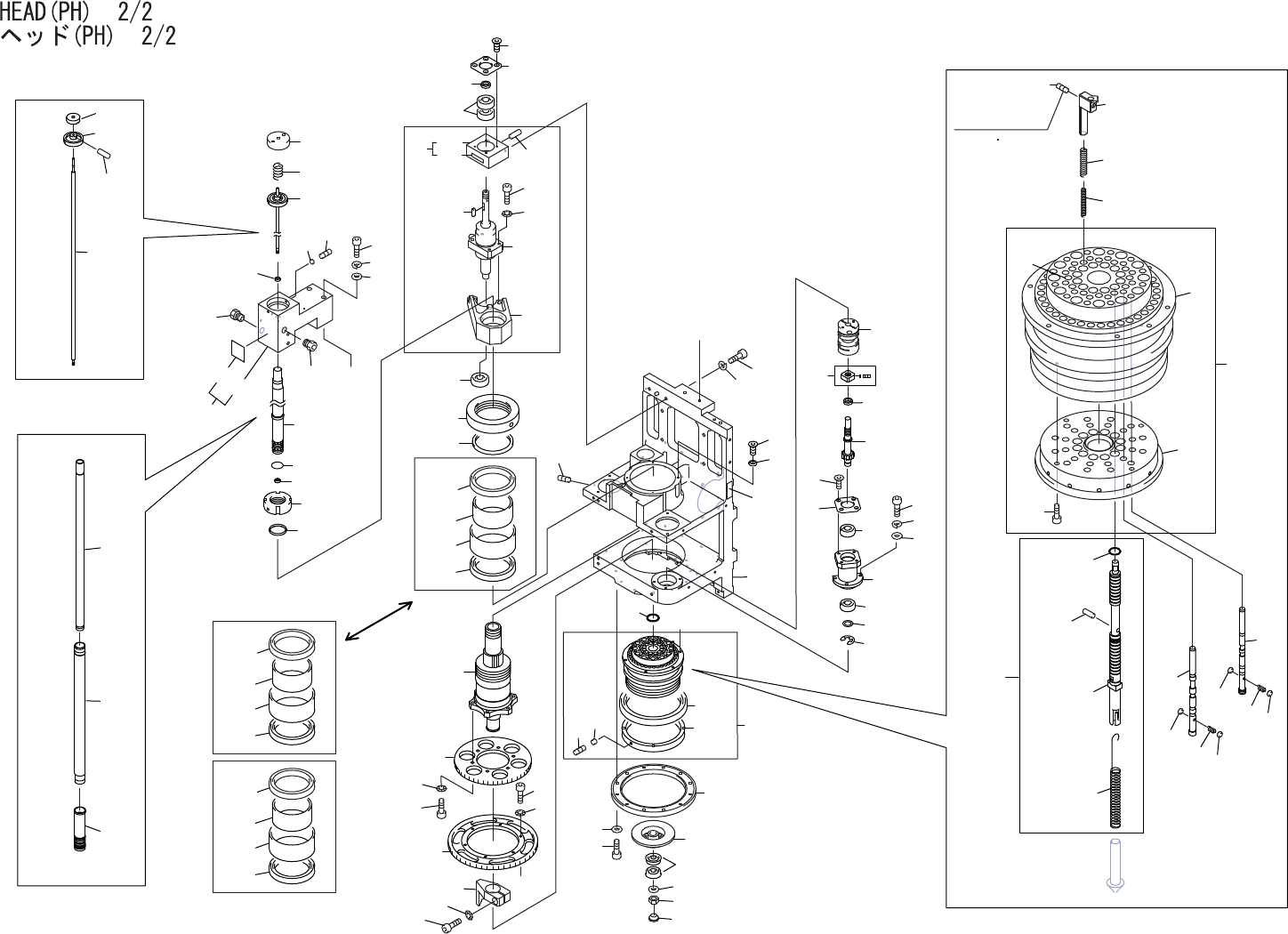 HEAD(PH) 2/2
ヘッド(PH) 2/2